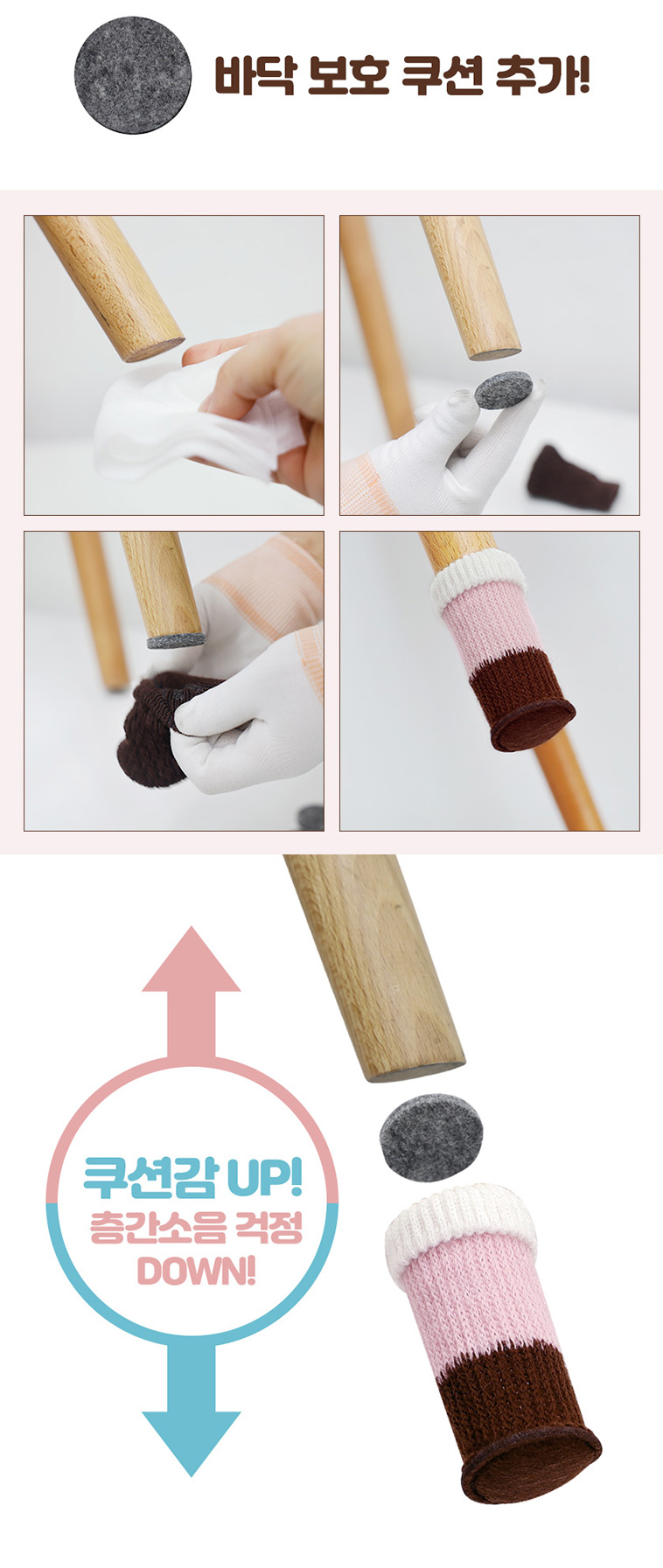 바닥 보호 쿠션 추가!

쿠션감 UP!
층간소음 걱정
DOWN!