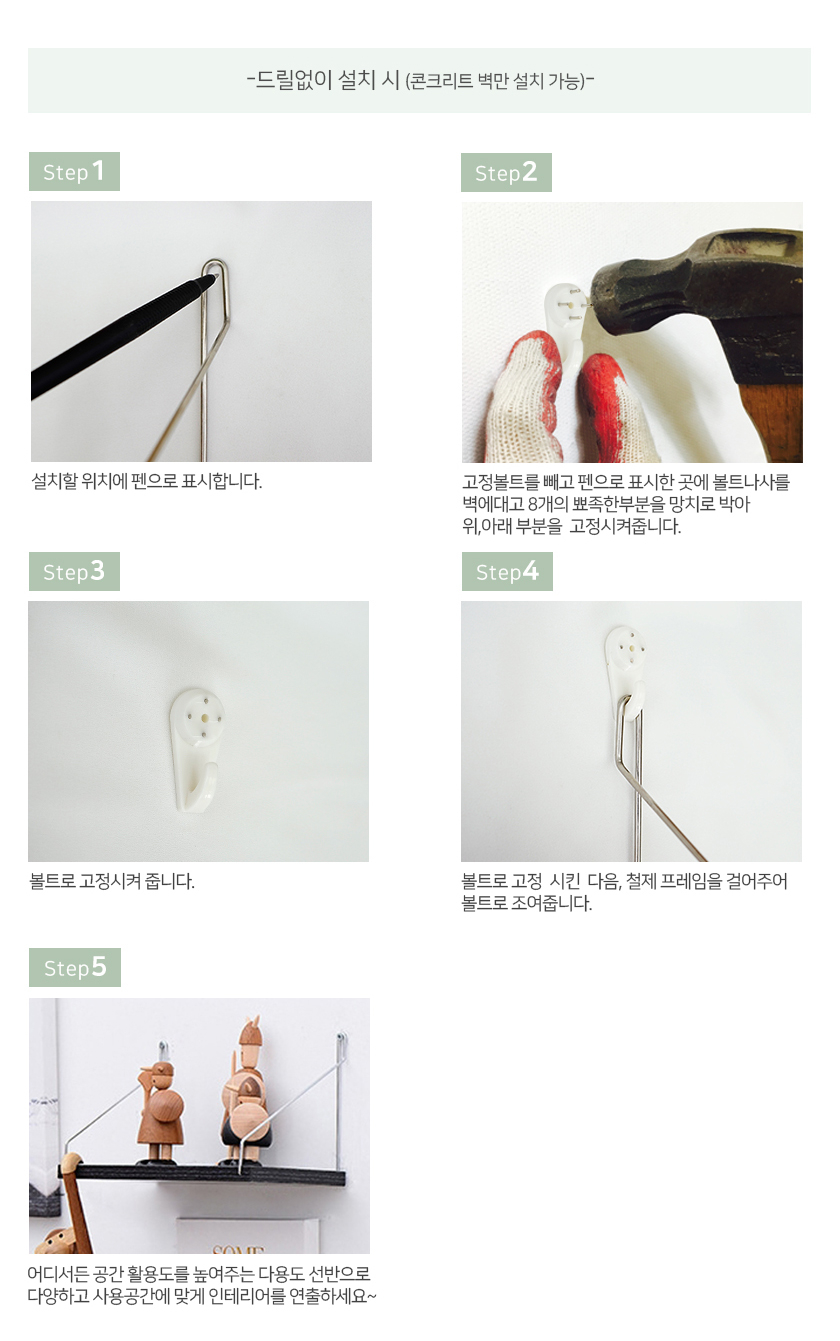 -드릴없이 설치 시 (콘크리트 벽만 설치 가능)-

Step1

설치할 위치에 펜으로 표시합니다.

Step2

고정볼트를 빼고 펜으로 표시한 곳에 볼트나사를 벽에대고 8개의 뾰족한부분을 망치로 박아 위,아래 부분을 고정시켜줍니다.

Step3

볼트로 고정시켜 줍니다.

Step4

볼트로 고정 시킨 다음, 철제 프레임을 걸어주어 볼트로 조여줍니다.

Step5

SOME

어디서든 공간 활용도를 높여주는 다용도 선반으로 다양하고 사용공간에 맞게 인테리어를 연출하세요~