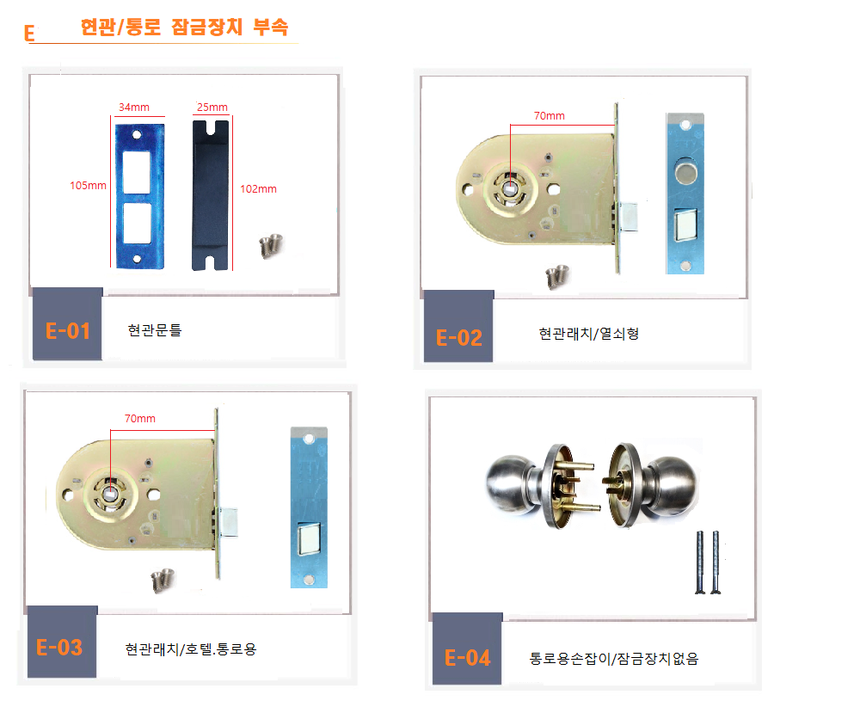 E 현관/통로 잠금장치 부속

34mm
25mm
105mm
102mm
E-01 현관문틀

70mm
E-02 현관래치/열쇠형

70mm
E-03 현관래치/호텔.통로용

E-04 통로용손잡이/잠금장치없음