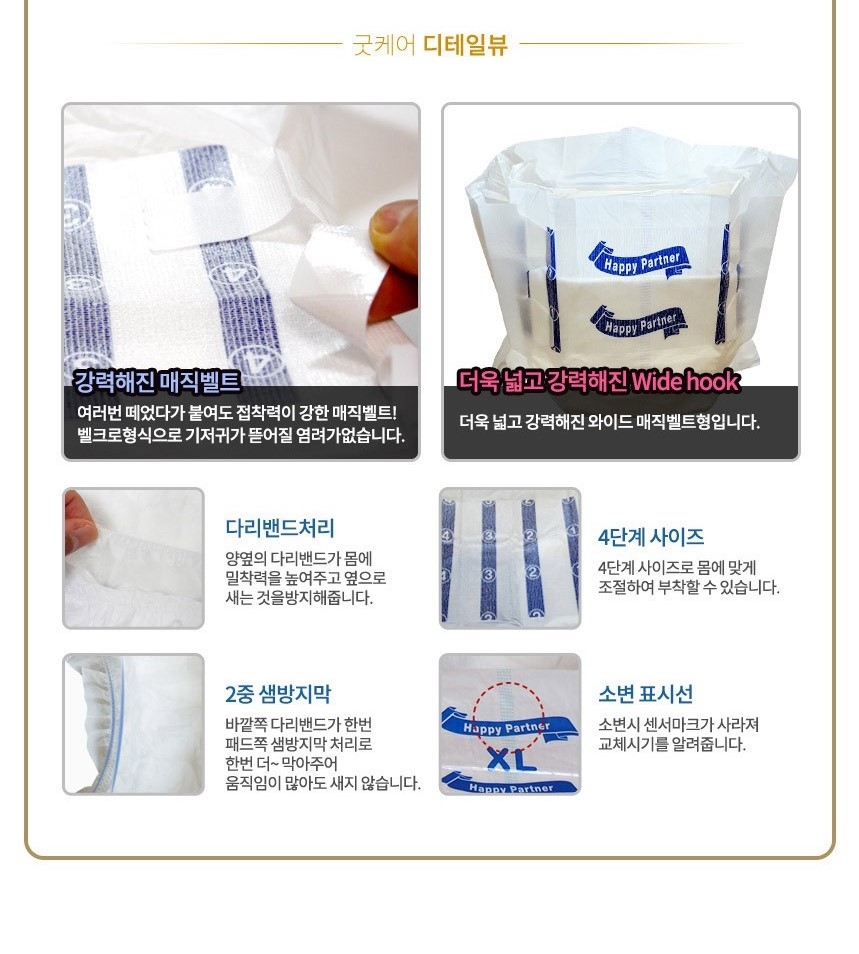 굿케어 디테일뷰

강력해진 매직벨트
여러번 떼었다가 붙여도 접착력이 강한 매직벨트! 벨크로형식으로 기저귀가 뜯어질 염려가없습니다.

Happy Partner
Happy Partner
더욱 넓고 강력해진 Wide hook
더욱 넓고 강력해진 와이드 매직벨트형입니다.

다리밴드처리
양옆의 다리밴드가 몸에 밀착력을 높여주고 옆으로 새는 것을방지해줍니다.

4단계 사이즈
4단계 사이즈로 몸에 맞게 조절하여 부착할 수 있습니다.

2중 샘방지막
바깥쪽 다리밴드가 한번 패드쪽 샘방지막 처리로 한번 더~ 막아주어 움직임이 많아도 새지 않습니다.

Happy Partner
XL
Happy Partner
소변 표시선
소변시 센서마크가 사라져 교체시기를 알려줍니다.