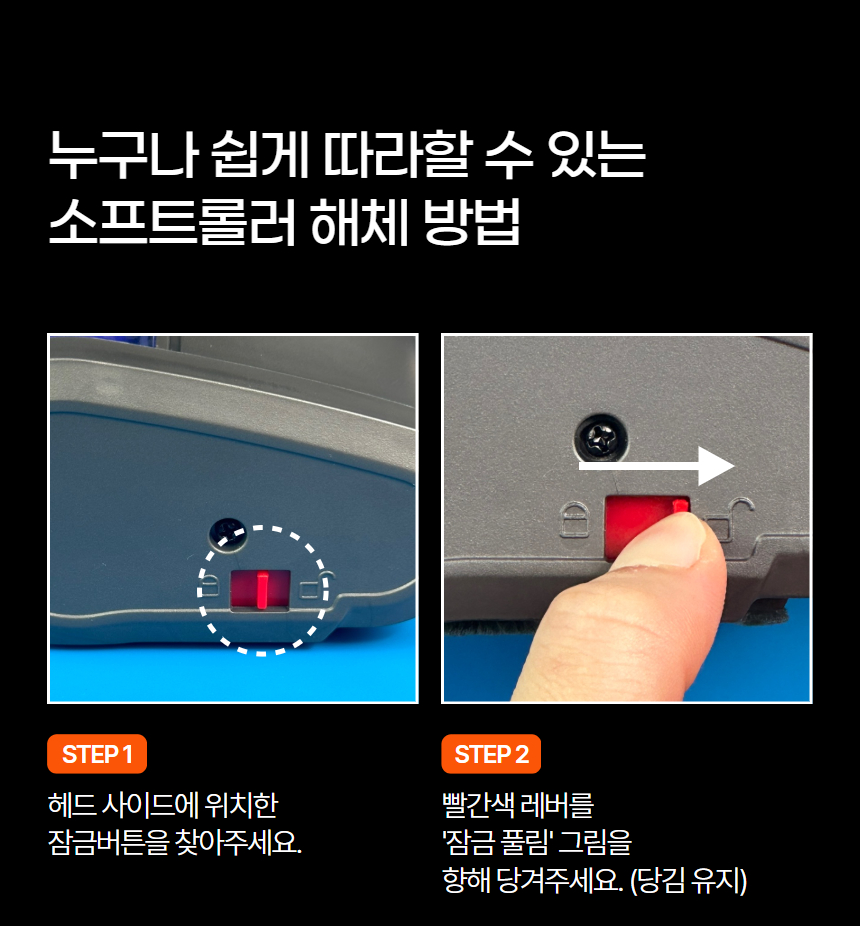 누구나 쉽게 따라할 수 있는
소프트롤러 해체 방법

STEP 1

헤드 사이드에 위치한
잠금버튼을 찾아주세요.

STEP 2

빨간색 레버를
'잠금 풀림' 그림을
향해 당겨주세요. (당김 유지)