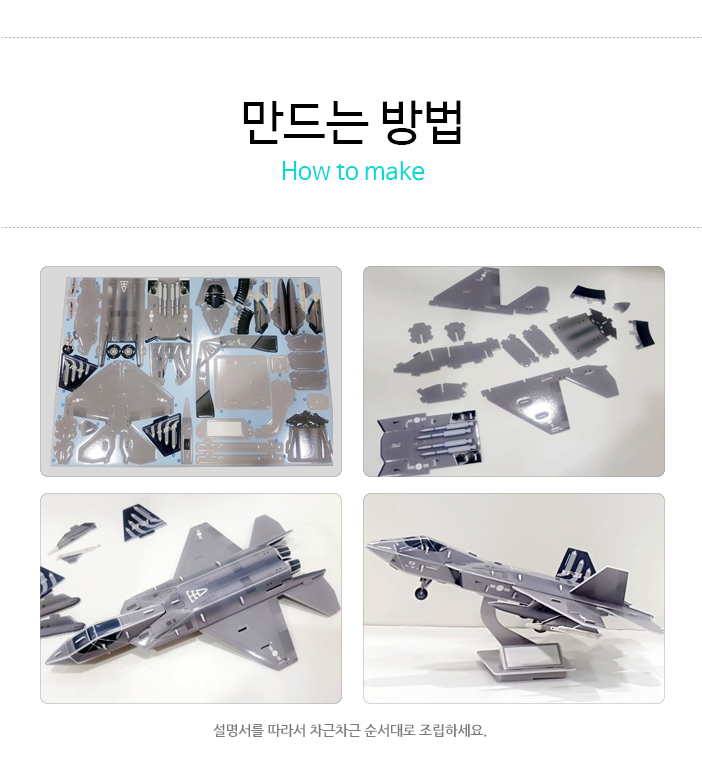 만드는 방법
How to make

설명서를 따라서 차근차근 순서대로 조립하세요.