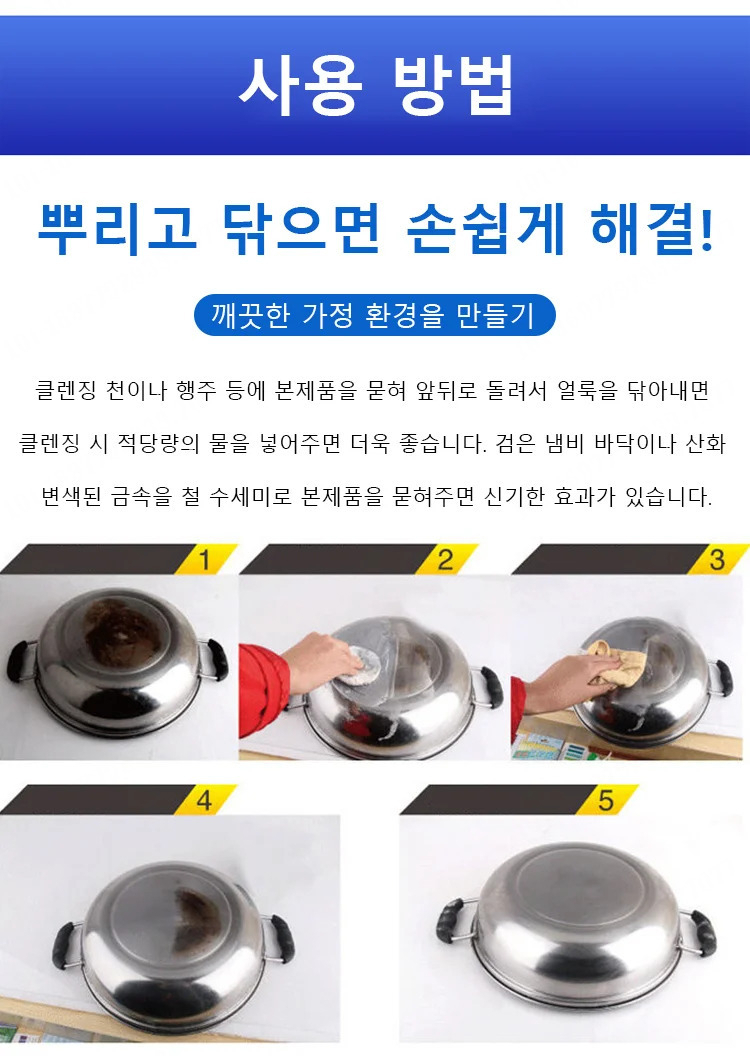 사용 방법

뿌리고 닦으면 손쉽게 해결!

깨끗한 가정 환경을 만들기

클렌징 천이나 행주 등에 본제품을 묻혀 앞뒤로 돌려서 얼룩을 닦아내면 클렌징 시 적당량의 물을 넣어주면 더욱 좋습니다. 검은 냄비 바닥이나 산화 변색된 금속을 철 수세미로 본제품을 묻혀주면 신기한 효과가 있습니다.

1

2

3

4

5