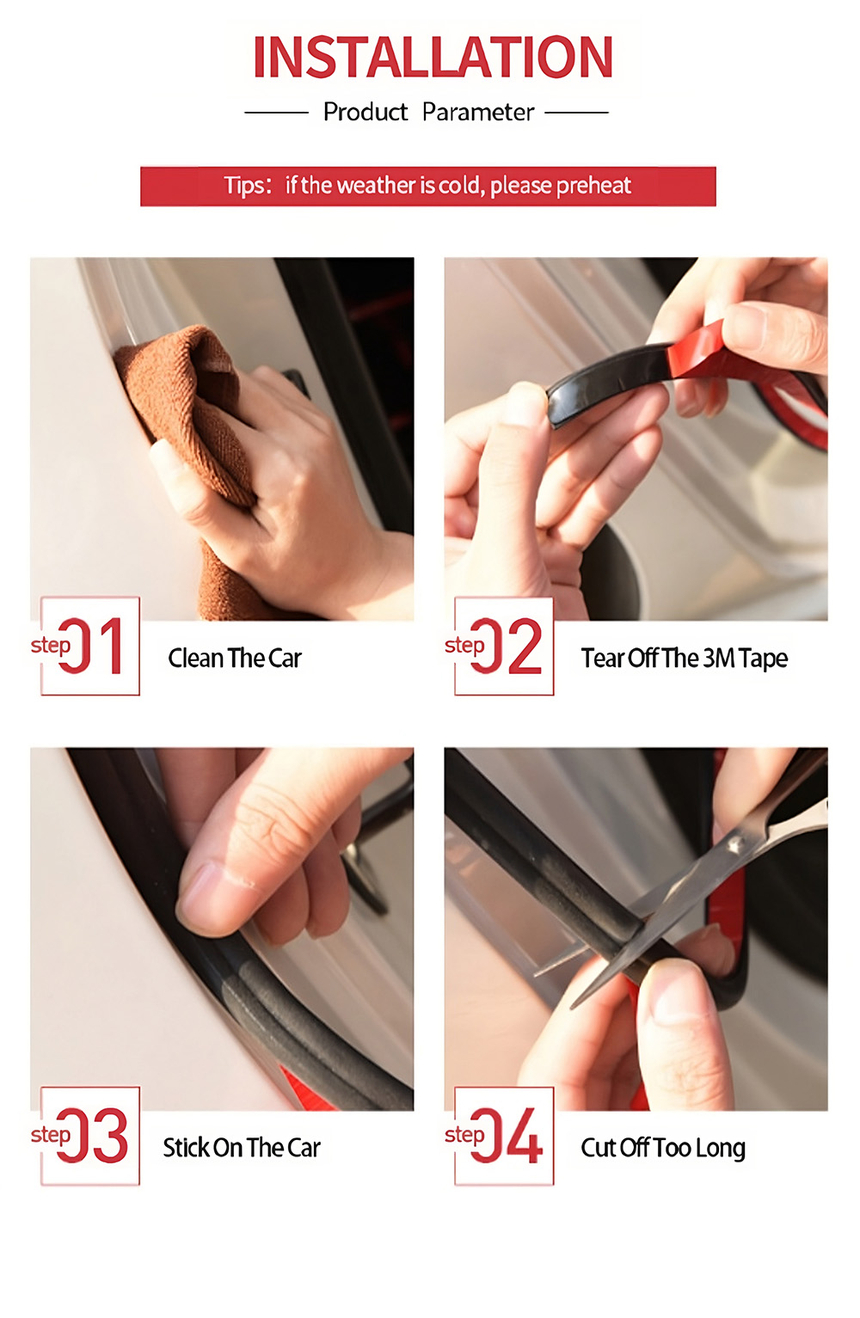 INSTALLATION

Product Parameter

Tips: if the weather is cold, please preheat

step 01 Clean The Car

step 02 Tear Off The 3M Tape

step 03 Stick On The Car

step 04 Cut Off Too Long