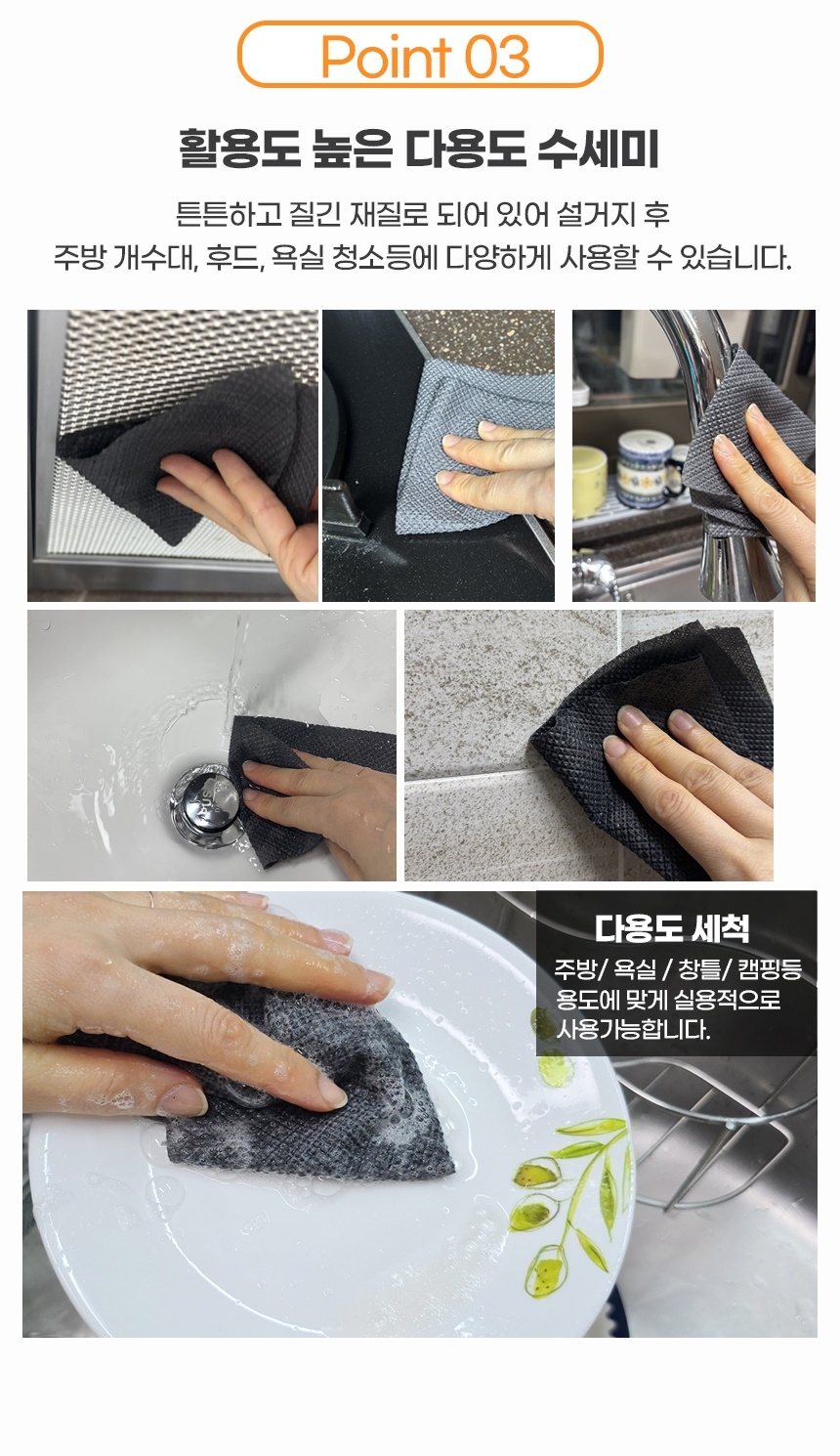 Point 03

활용도 높은 다용도 수세미

튼튼하고 질긴 재질로 되어 있어 설거지 후
주방 개수대, 후드, 욕실 청소등에 다양하게 사용할 수 있습니다.

다용도 세척

주방/ 욕실 / 창틀/ 캠핑등 용도에 맞게 실용적으로 사용가능합니다.