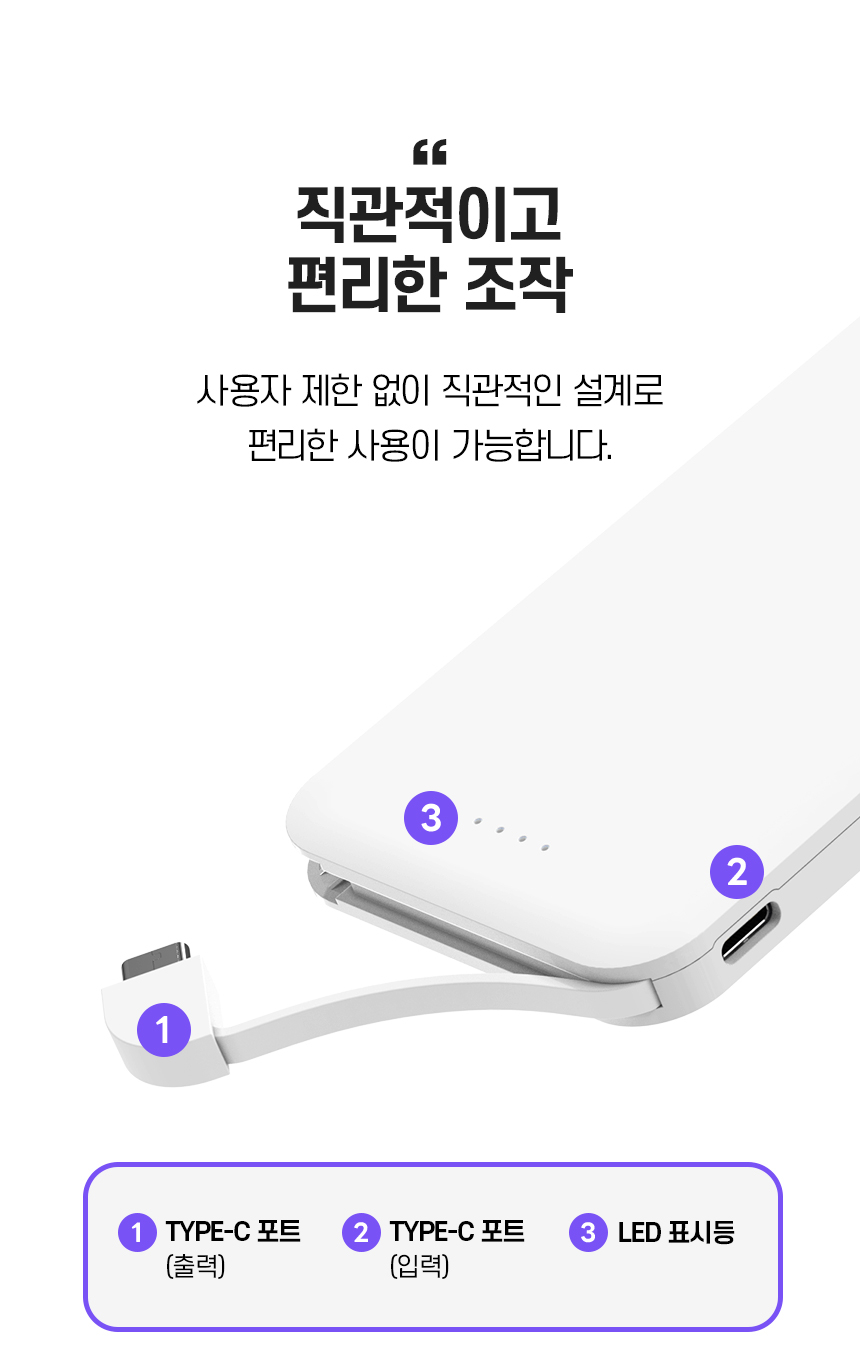 “
직관적이고
편리한 조작

사용자 제한 없이 직관적인 설계로
편리한 사용이 가능합니다.

3
2
1

1 TYPE-C 포트 (출력)
2 TYPE-C 포트 (입력)
3 LED 표시등