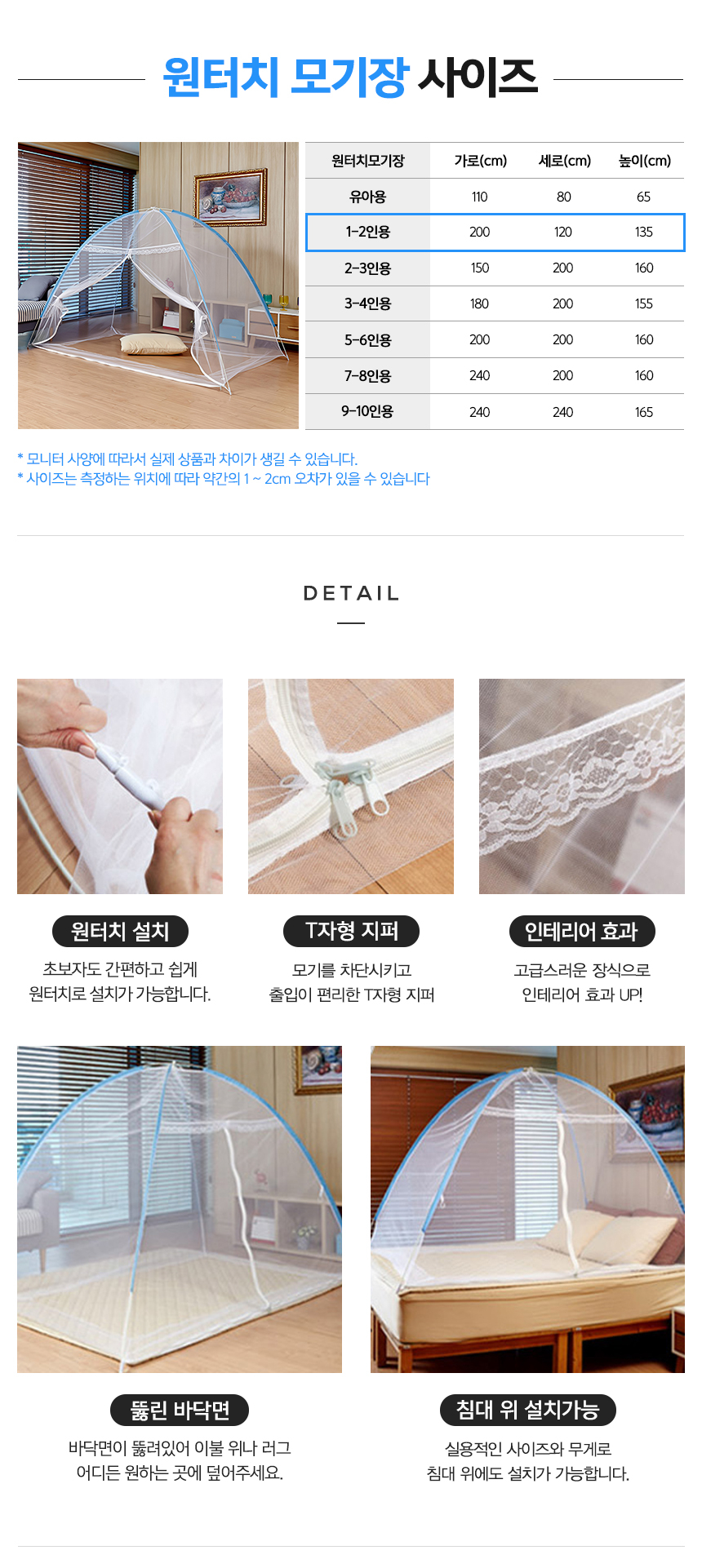 원터치 모기장 사이즈

| 원터치모기장 | 가로(cm) | 세로(cm) | 높이(cm) |
|---|---|---|---|
| 유아용 | 110 | 80 | 65 |
| 1-2인용 | 200 | 120 | 135 |
| 2-3인용 | 150 | 200 | 160 |
| 3-4인용 | 180 | 200 | 155 |
| 5-6인용 | 200 | 200 | 160 |
| 7-8인용 | 240 | 200 | 160 |
| 9-10인용 | 240 | 240 | 165 |

* 모니터 사양에 따라서 실제 상품과 차이가 생길 수 있습니다.
* 사이즈는 측정하는 위치에 따라 약간의 1 ~ 2cm 오차가 있을 수 있습니다

DETAIL

원터치 설치
초보자도 간편하고 쉽게 원터치로 설치가 가능합니다.

T자형 지퍼
모기를 차단시키고 출입이 편리한 T자형 지퍼

인테리어 효과
고급스러운 장식으로 인테리어 효과 UP!

뚫린 바닥면
바닥면이 뚫려있어 이불 위나 러그 어디든 원하는 곳에 덮어주세요.

침대 위 설치가능
실용적인 사이즈와 무게로 침대 위에도 설치가 가능합니다.