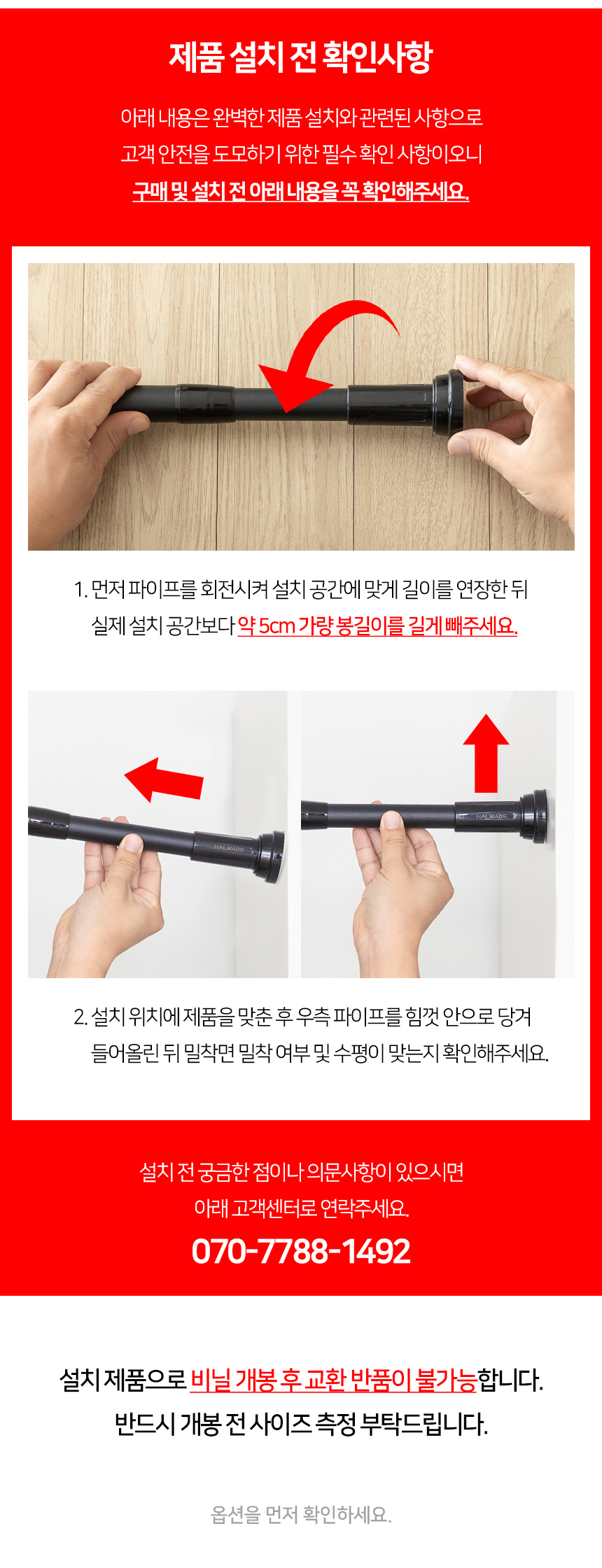 제품 설치 전 확인사항

아래 내용은 완벽한 제품 설치와 관련된 사항으로
고객 안전을 도모하기 위한 필수 확인 사항이오니
구매 및 설치 전 아래 내용을 꼭 확인해주세요.

1. 먼저 파이프를 회전시켜 설치 공간에 맞게 길이를 연장한 뒤
실제 설치 공간보다 약 5cm 가량 봉길이를 길게 빼주세요.

HALMADE

HALMADE

2. 설치 위치에 제품을 맞춘 후 우측 파이프를 힘껏 안으로 당겨
들어올린 뒤 밀착면 밀착 여부 및 수평이 맞는지 확인해주세요.

설치 전 궁금한 점이나 의문사항이 있으시면
아래 고객센터로 연락주세요.
070-7788-1492

설치 제품으로 비닐 개봉 후 교환 반품이 불가능합니다.
반드시 개봉 전 사이즈 측정 부탁드립니다.

옵션을 먼저 확인하세요.