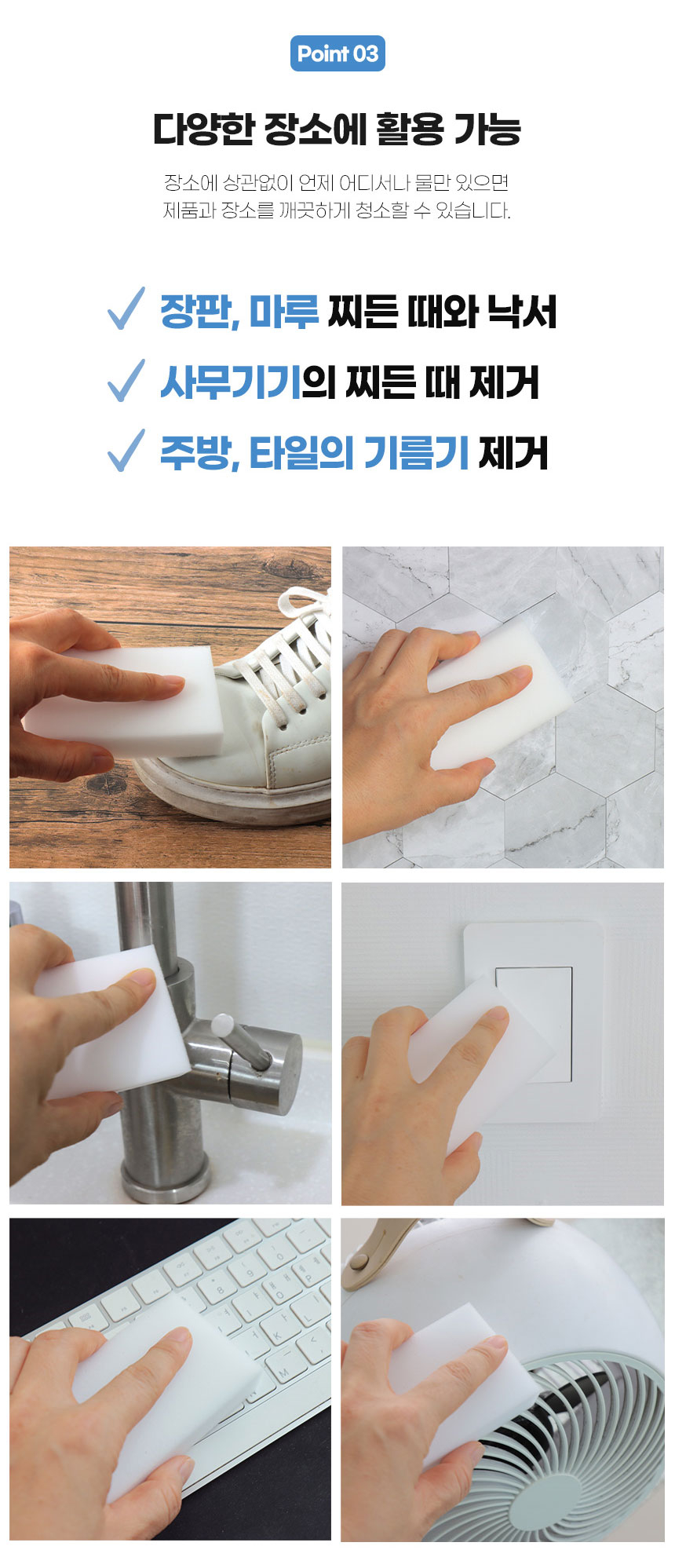 Point 03

다양한 장소에 활용 가능

장소에 상관없이 언제 어디서나 물만 있으면
제품과 장소를 깨끗하게 청소할 수 있습니다.

✓ 장판, 마루 찌든 때와 낙서
✓ 사무기기의 찌든 때 제거
✓ 주방, 타일의 기름기 제거