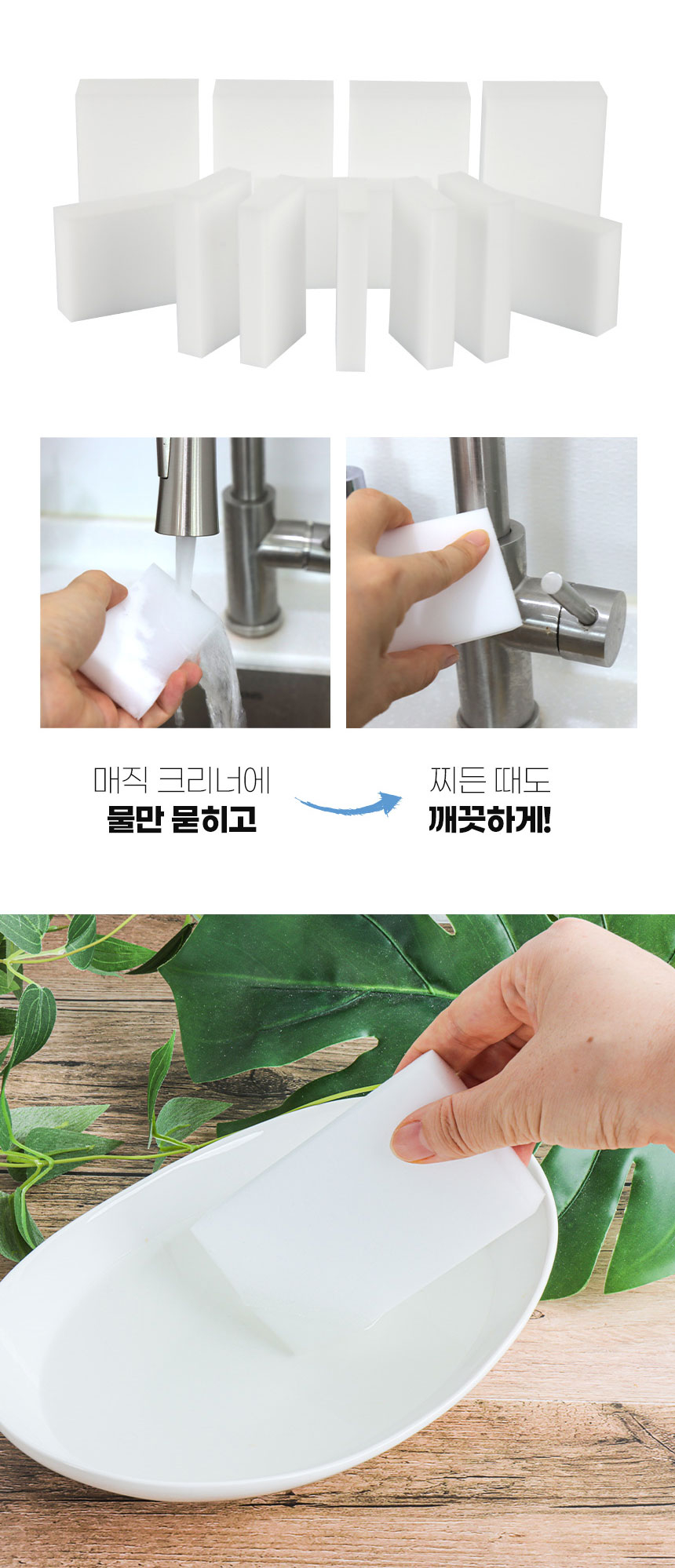 매직 크리너에
물만 묻히고

찌든 때도
깨끗하게!