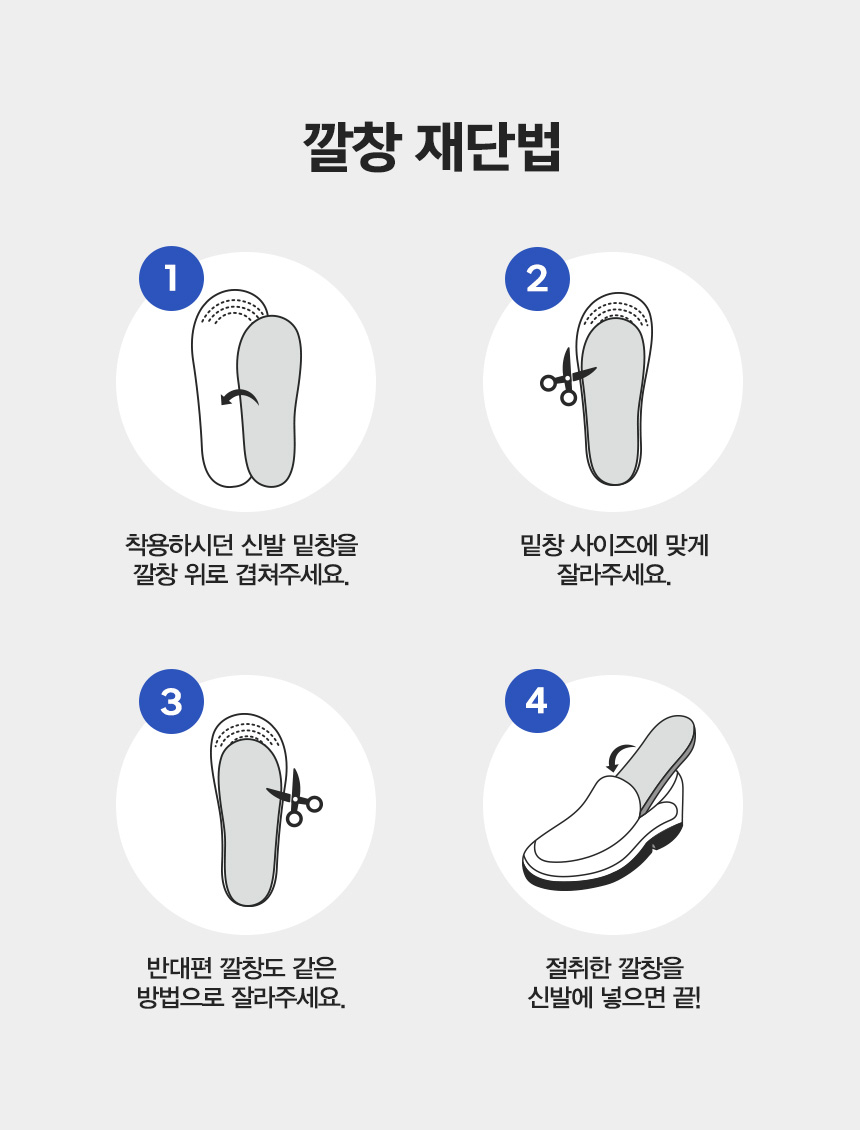 깔창 재단법

1

착용하시던 신발 밑창을 깔창 위로 겹쳐주세요.

2

밑창 사이즈에 맞게 잘라주세요.

3

반대편 깔창도 같은 방법으로 잘라주세요.

4

절취한 깔창을 신발에 넣으면 끝!