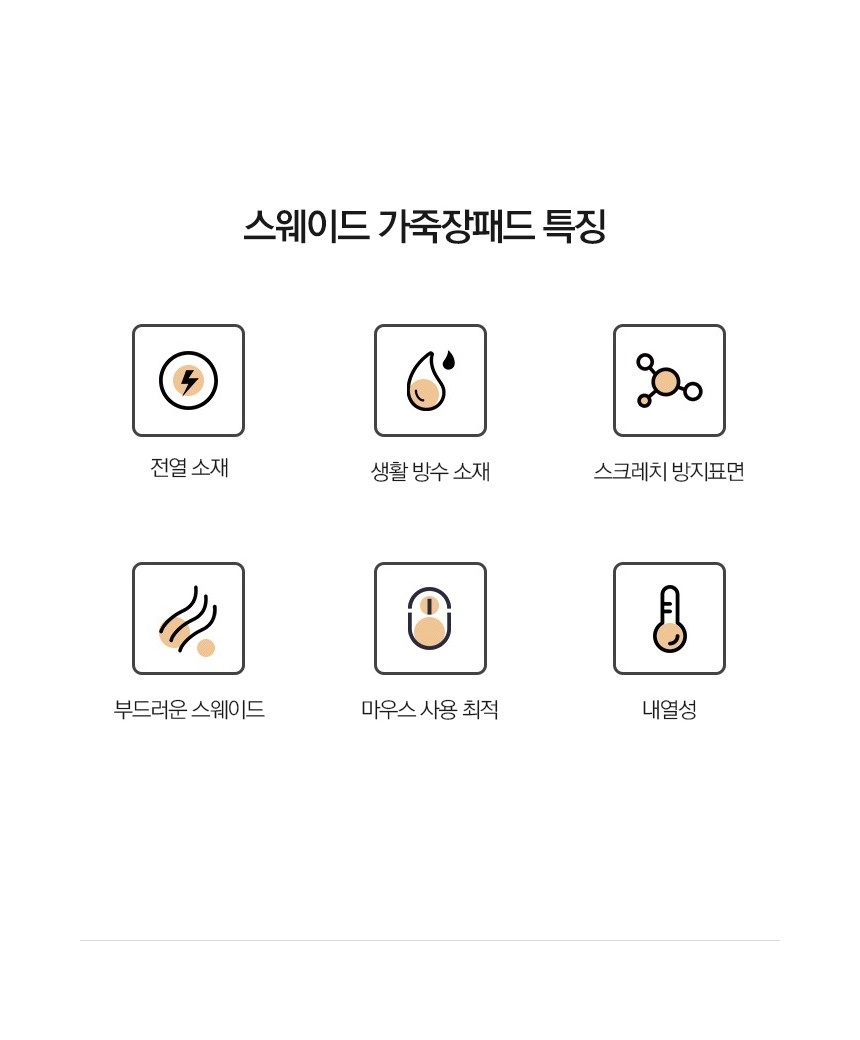 스웨이드 가죽장패드 특징

전열 소재

생활 방수 소재

스크레치 방지표면

부드러운 스웨이드

마우스 사용 최적

내열성