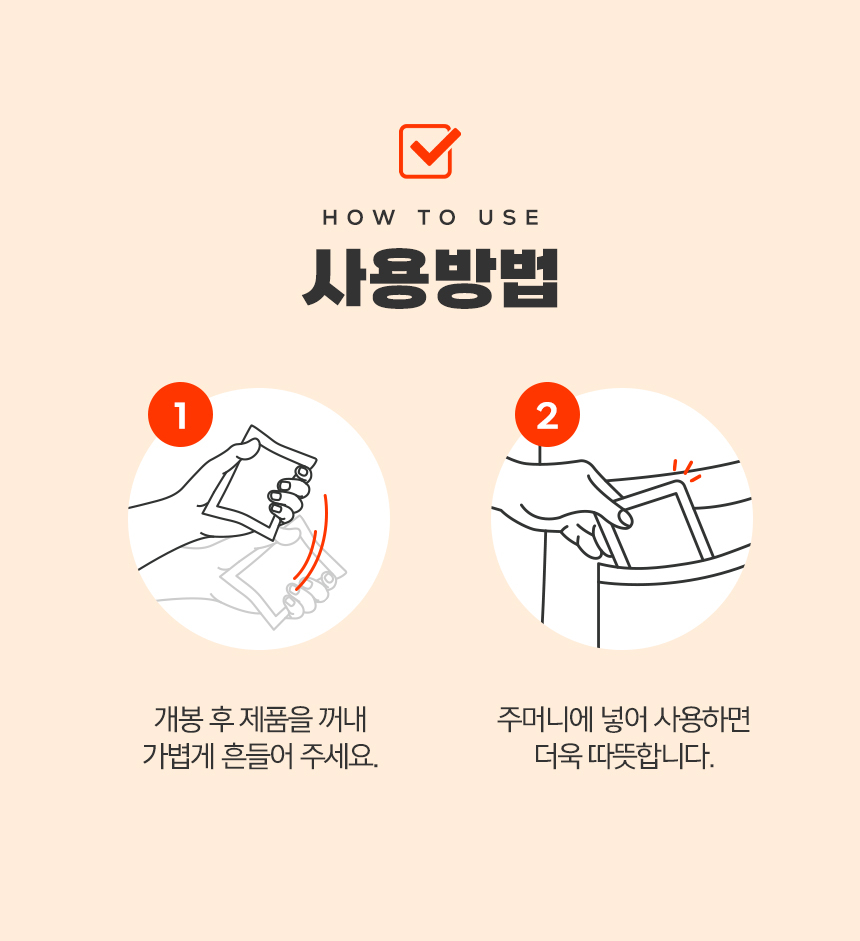 HOW TO USE

사용방법

1

개봉 후 제품을 꺼내
가볍게 흔들어 주세요.

2

주머니에 넣어 사용하면
더욱 따뜻합니다.