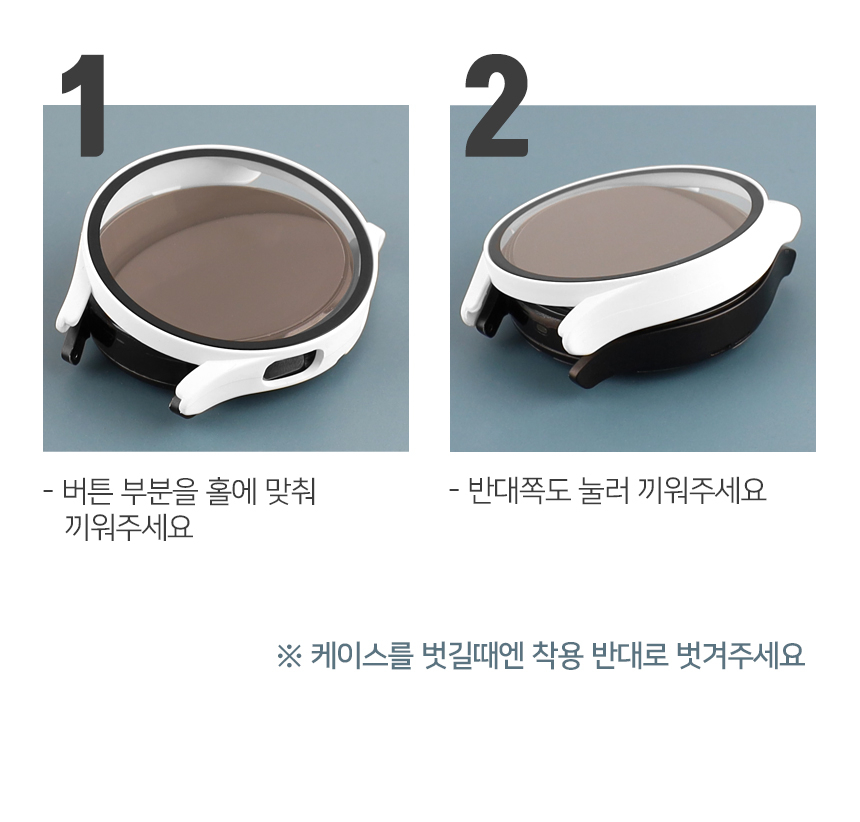 1

- 버튼 부분을 홀에 맞춰 끼워주세요

2

- 반대쪽도 눌러 끼워주세요

※ 케이스를 벗길때엔 착용 반대로 벗겨주세요