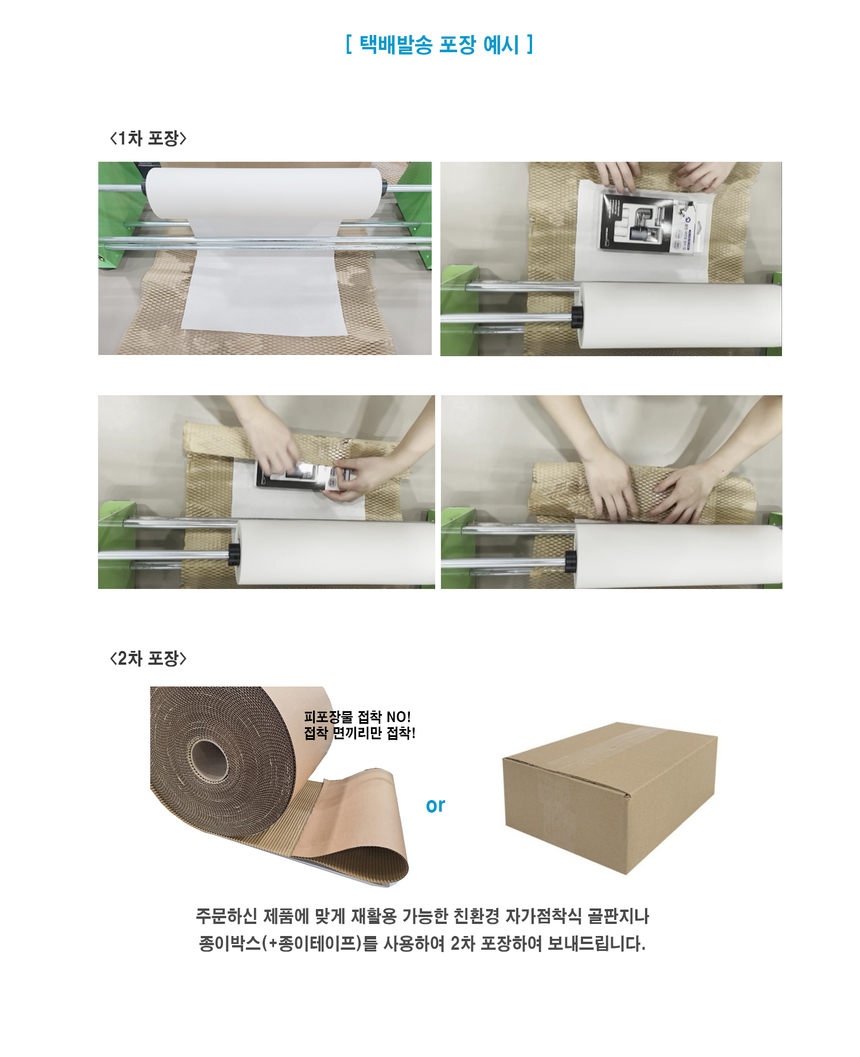 [ 택배발송 포장 예시 ]

<1차 포장>

<2차 포장>

피포장물 접착 NO!
접착 면끼리만 접착!

or

주문하신 제품에 맞게 재활용 가능한 친환경 자가점착식 골판지나 종이박스(+종이테이프)를 사용하여 2차 포장하여 보내드립니다.