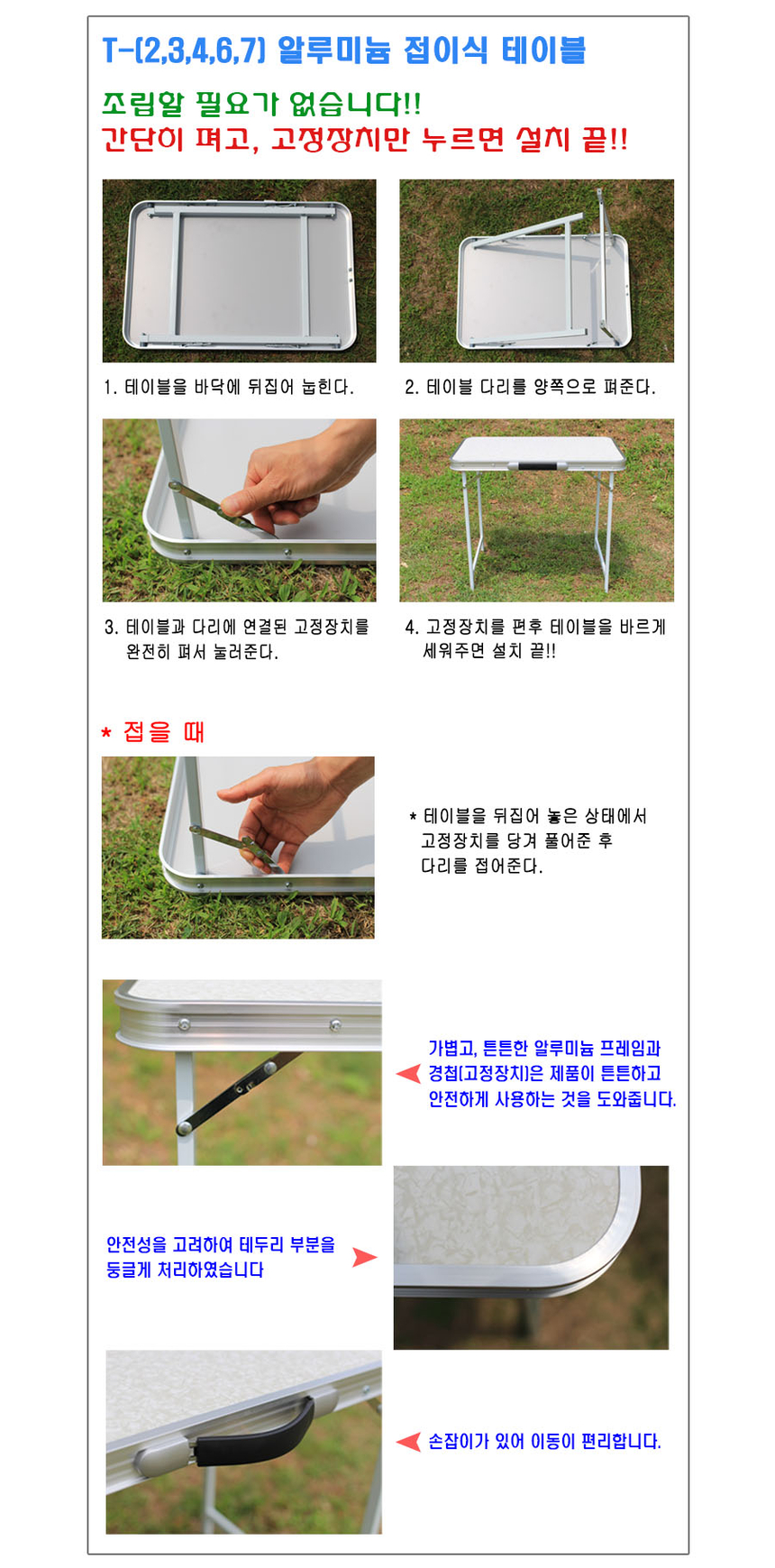 T-(2,3,4,6,7) 알루미늄 접이식 테이블

조립할 필요가 없습니다!!
간단히 펴고, 고정장치만 누르면 설치 끝!!

1. 테이블을 바닥에 뒤집어 눕힌다.

2. 테이블 다리를 양쪽으로 펴준다.

3. 테이블과 다리에 연결된 고정장치를 완전히 펴서 눌러준다.

4. 고정장치를 편후 테이블을 바르게 세워주면 설치 끝!!

* 접을 때

* 테이블을 뒤집어 놓은 상태에서 고정장치를 당겨 풀어준 후 다리를 접어준다.

가볍고, 튼튼한 알루미늄 프레임과 경첩(고정장치)은 제품이 튼튼하고 안전하게 사용하는 것을 도와줍니다.

안전성을 고려하여 테두리 부분을 둥글게 처리하였습니다

손잡이가 있어 이동이 편리합니다.