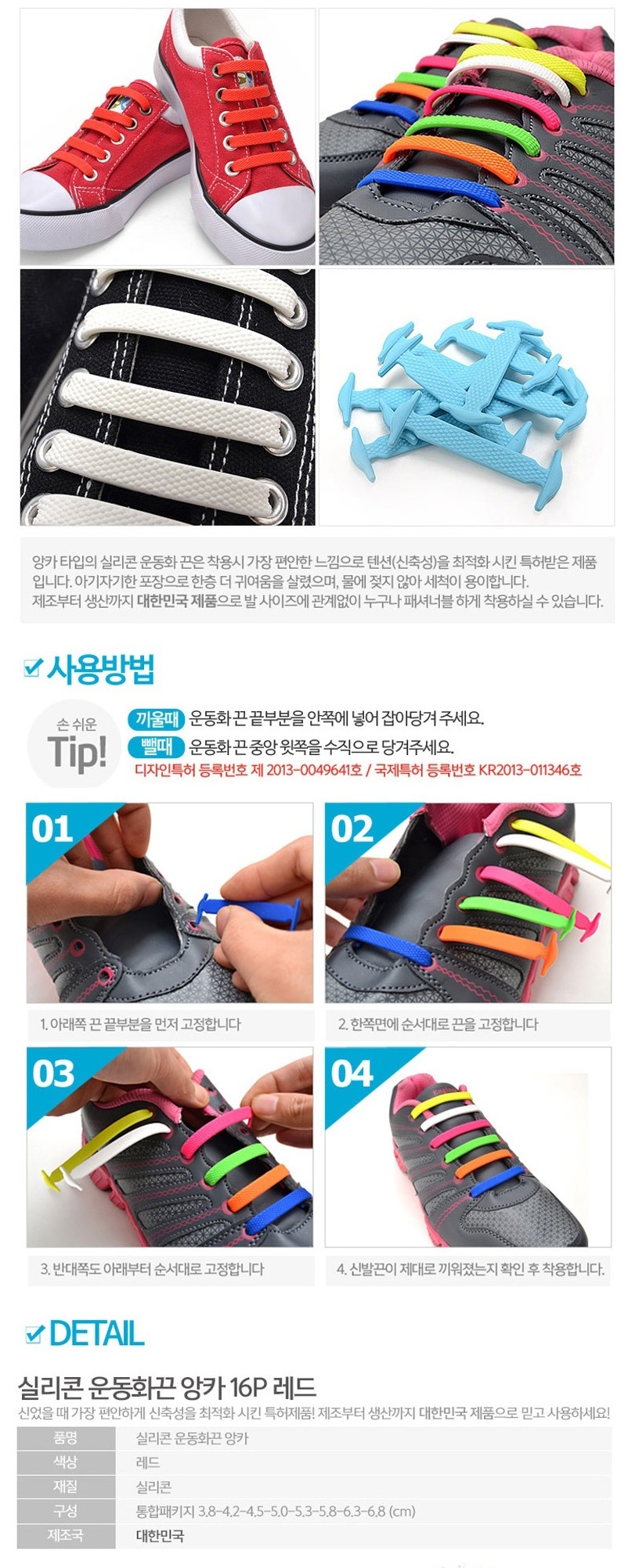 앙카 타입의 실리콘 운동화 끈은 착용시 가장 편안한 느낌으로 텐션(신축성)을 최적화 시킨 특허받은 제품입니다. 아기자기한 포장으로 한층 더 귀여움을 살렸으며, 물에 젖지 않아 세척이 용이합니다. 제조부터 생산까지 대한민국 제품으로 발 사이즈에 관계없이 누구나 패셔너블 하게 착용하실 수 있습니다.

사용방법

손 쉬운 Tip!

끼울때 운동화 끈 끝부분을 안쪽에 넣어 잡아당겨 주세요.

뺄때 운동화 끈 중앙 윗쪽을 수직으로 당겨주세요.

디자인특허 등록번호 제 2013-0049641호 / 국제특허 등록번호 KR2013-011346호

01

1. 아래쪽 끈 끝부분을 먼저 고정합니다

02

2. 한쪽면에 순서대로 끈을 고정합니다

03

3. 반대쪽도 아래부터 순서대로 고정합니다

04

4. 신발끈이 제대로 끼워졌는지 확인 후 착용합니다.

DETAIL

실리콘 운동화끈 앙카 16P 레드

신었을 때 가장 편안하게 신축성을 최적화 시킨 특허제품! 제조부터 생산까지 대한민국 제품으로 믿고 사용하세요!

| 품명 | 실리콘 운동화끈 앙카 |
|---|---|
| 색상 | 레드 |
| 재질 | 실리콘 |
| 구성 | 통합패키지 3.8-4.2-4.5-5.0-5.3-5.8-6.3-6.8 (cm) |
| 제조국 | 대한민국 |