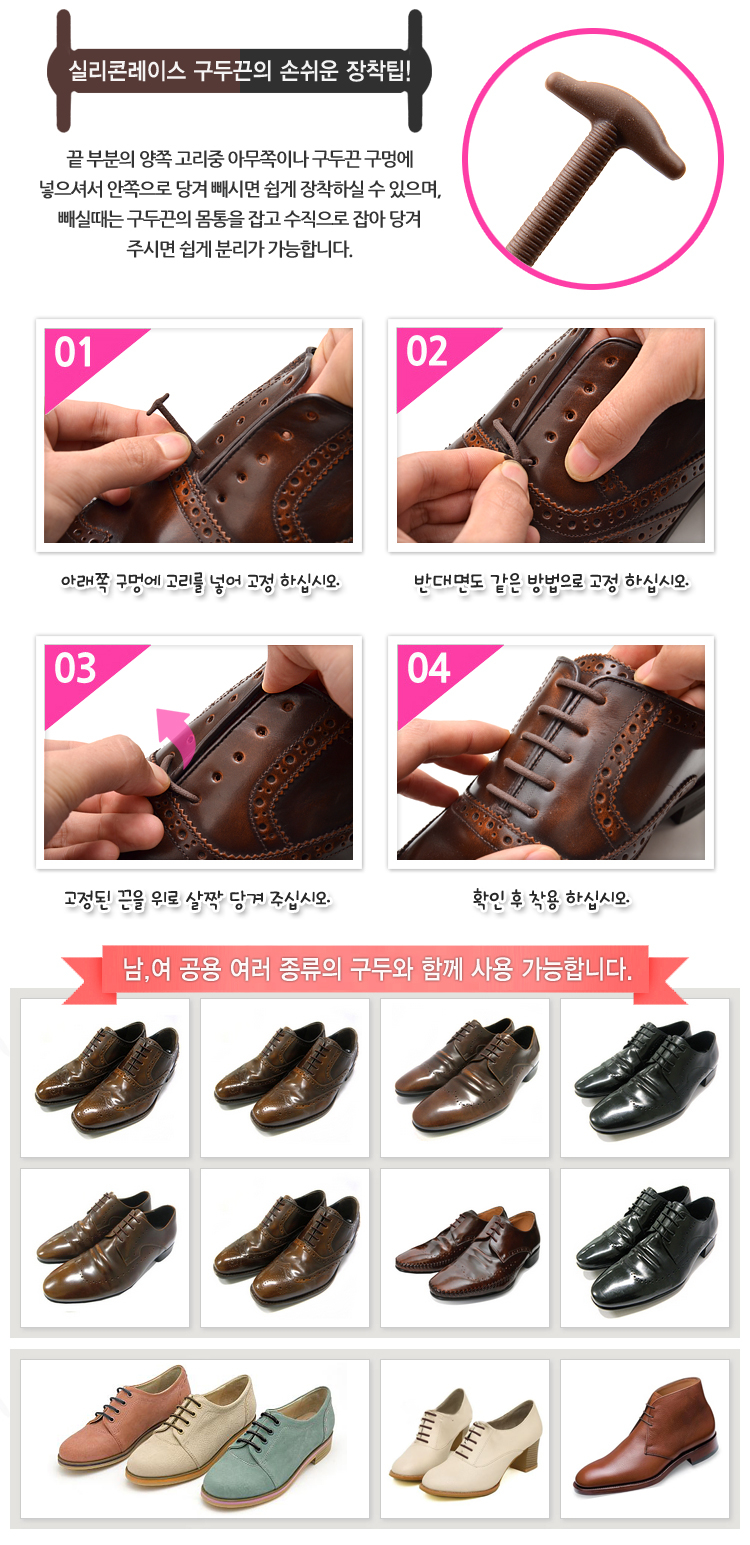 실리콘레이스 구두끈의 손쉬운 장착팁!

끝 부분의 양쪽 고리중 아무쪽이나 구두끈 구멍에 넣으셔서 안쪽으로 당겨 빼시면 쉽게 장착하실 수 있으며, 빼실때는 구두끈의 몸통을 잡고 수직으로 잡아 당겨 주시면 쉽게 분리가 가능합니다.

01

아래쪽 구멍에 고리를 넣어 고정 하십시오.

02

반대면도 같은 방법으로 고정 하십시오.

03

고정된 끈을 위로 살짝 당겨 주십시오.

04

확인 후 착용 하십시오.

남,여 공용 여러 종류의 구두와 함께 사용 가능합니다.