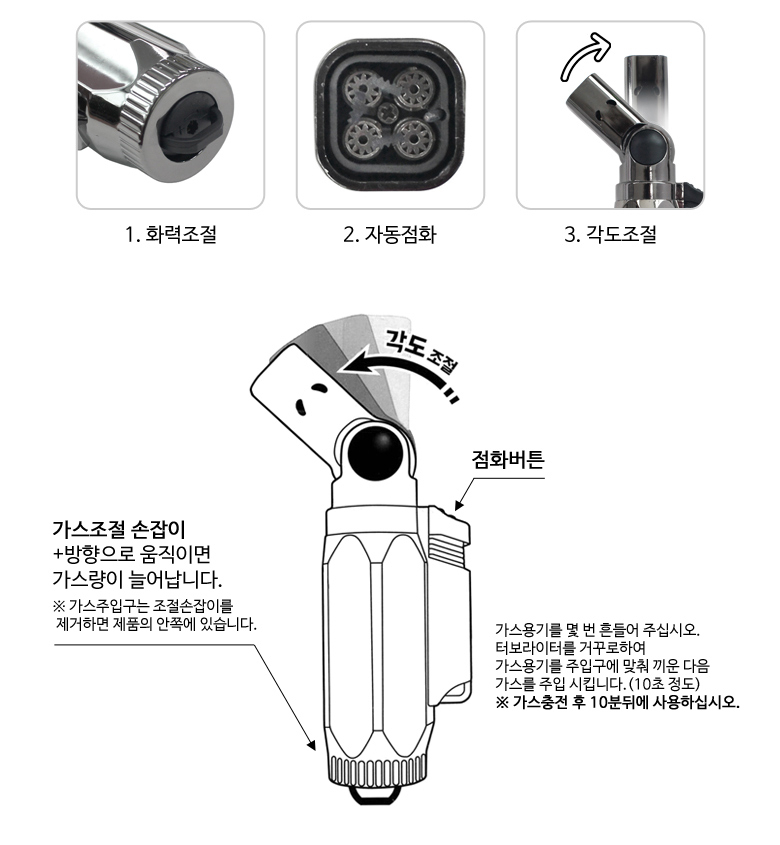 1. 화력조절

2. 자동점화

3. 각도조절

각도 조절

점화버튼

가스조절 손잡이
+방향으로 움직이면
가스량이 늘어납니다.

※ 가스주입구는 조절손잡이를 제거하면 제품의 안쪽에 있습니다.

가스용기를 몇 번 흔들어 주십시오.
터보라이터를 거꾸로하여
가스용기를 주입구에 맞춰 끼운 다음
가스를 주입 시킵니다. (10초 정도)
※ 가스충전 후 10분뒤에 사용하십시오.