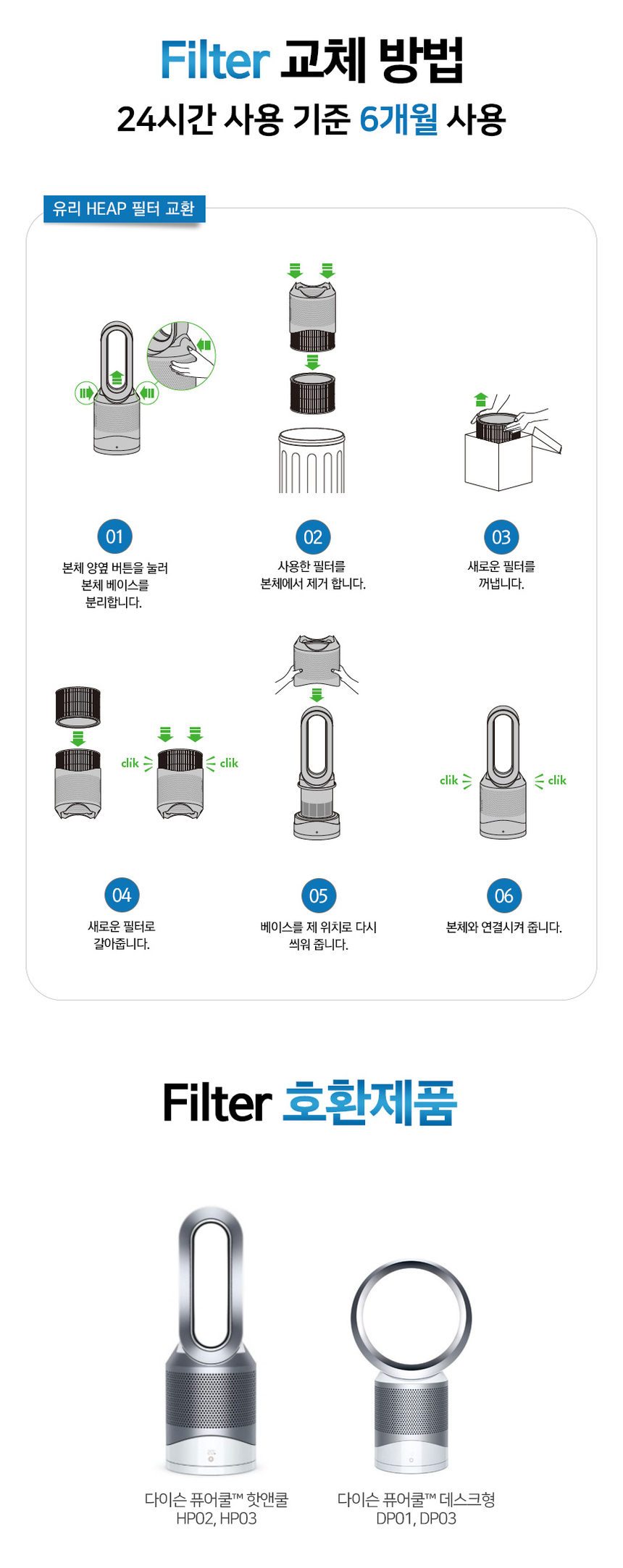 Filter 교체 방법
24시간 사용 기준 6개월 사용

유리 HEAP 필터 교환

01
본체 양옆 버튼을 눌러 본체 베이스를 분리합니다.

02
사용한 필터를 본체에서 제거 합니다.

03
새로운 필터를 꺼냅니다.

clik clik

clik clik

04
새로운 필터로 갈아줍니다.

05
베이스를 제 위치로 다시 씌워 줍니다.

06
본체와 연결시켜 줍니다.

Filter 호환제품

다이슨 퓨어쿨™ 핫앤쿨
HP02, HP03

다이슨 퓨어쿨™ 데스크형
DP01, DP03