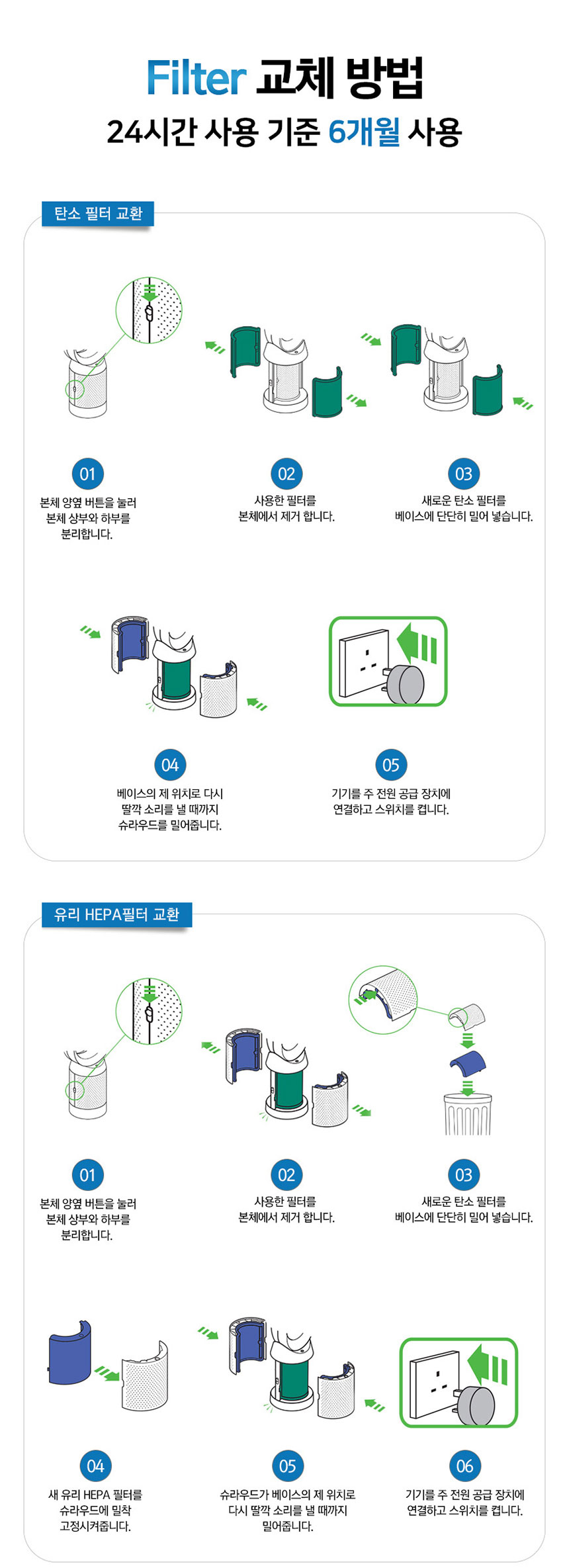 Filter 교체 방법
24시간 사용 기준 6개월 사용

탄소 필터 교환

01
본체 양옆 버튼을 눌러 본체 상부와 하부를 분리합니다.

02
사용한 필터를 본체에서 제거 합니다.

03
새로운 탄소 필터를 베이스에 단단히 밀어 넣습니다.

04
베이스의 제 위치로 다시 딸깍 소리를 낼 때까지 슈라우드를 밀어줍니다.

05
기기를 주 전원 공급 장치에 연결하고 스위치를 켭니다.

유리 HEPA필터 교환

01
본체 양옆 버튼을 눌러 본체 상부와 하부를 분리합니다.

02
사용한 필터를 본체에서 제거 합니다.

03
새로운 탄소 필터를 베이스에 단단히 밀어 넣습니다.

04
새 유리 HEPA 필터를 슈라우드에 밀착 고정시켜줍니다.

05
슈라우드가 베이스의 제 위치로 다시 딸깍 소리를 낼 때까지 밀어줍니다.

06
기기를 주 전원 공급 장치에 연결하고 스위치를 켭니다.