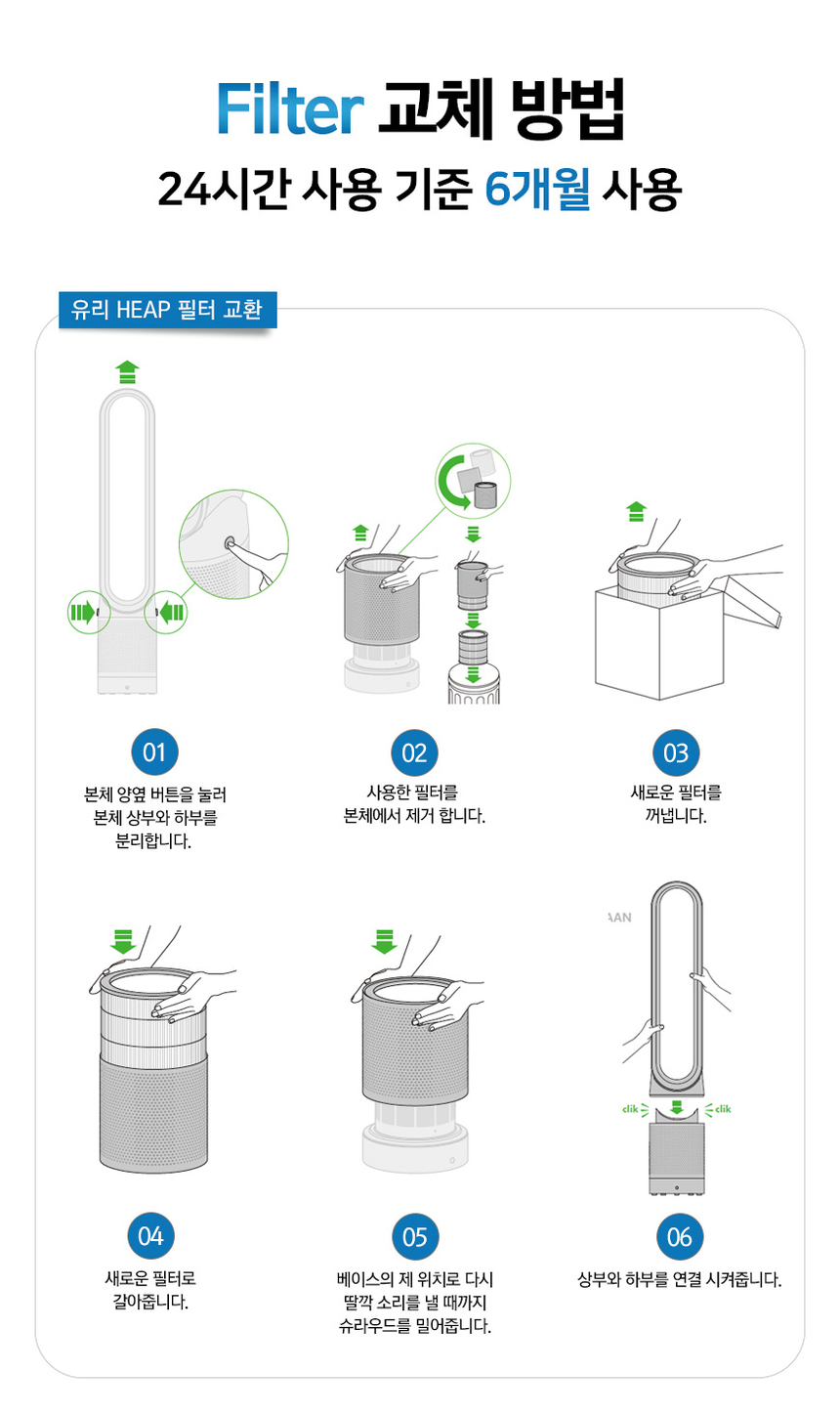 Filter 교체 방법

24시간 사용 기준 6개월 사용

유리 HEAP 필터 교환

01
본체 양옆 버튼을 눌러 본체 상부와 하부를 분리합니다.

02
사용한 필터를 본체에서 제거 합니다.

03
새로운 필터를 꺼냅니다.

AAN

clik clik

04
새로운 필터로 갈아줍니다.

05
베이스의 제 위치로 다시 딸깍 소리를 낼 때까지 슈라우드를 밀어줍니다.

06
상부와 하부를 연결 시켜줍니다.