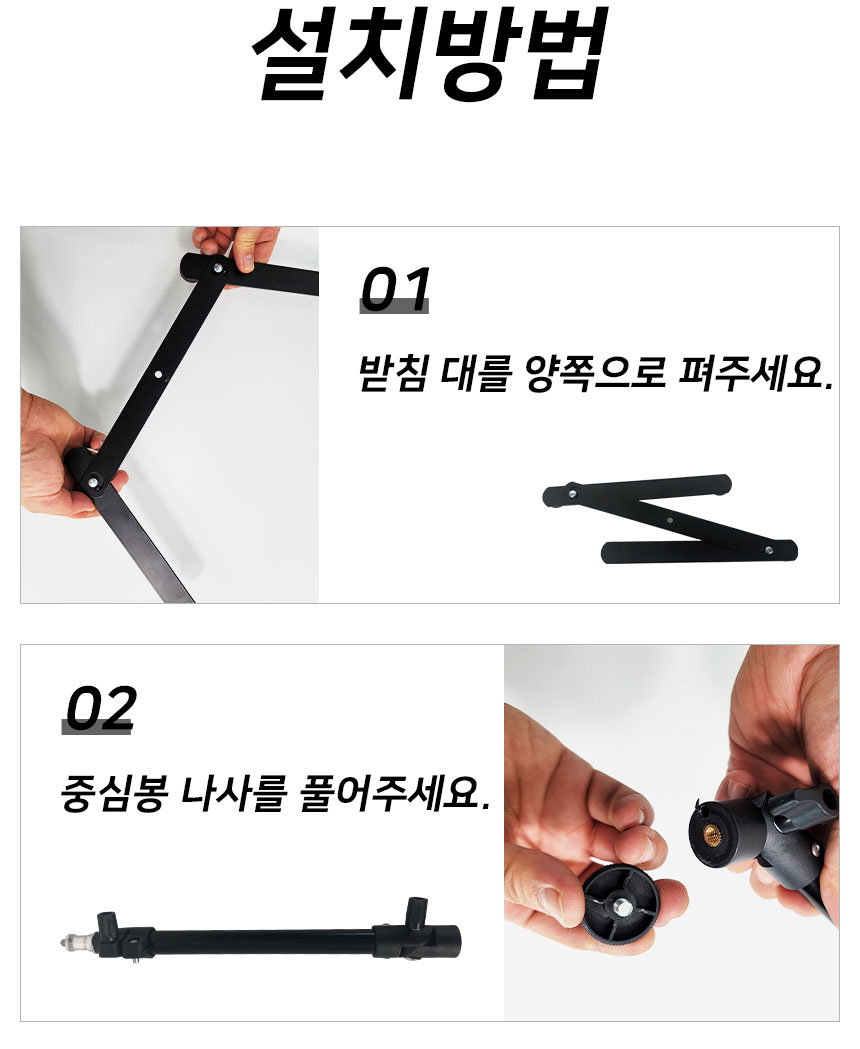 설치방법

01

받침 대를 양쪽으로 펴주세요.

02

중심봉 나사를 풀어주세요.