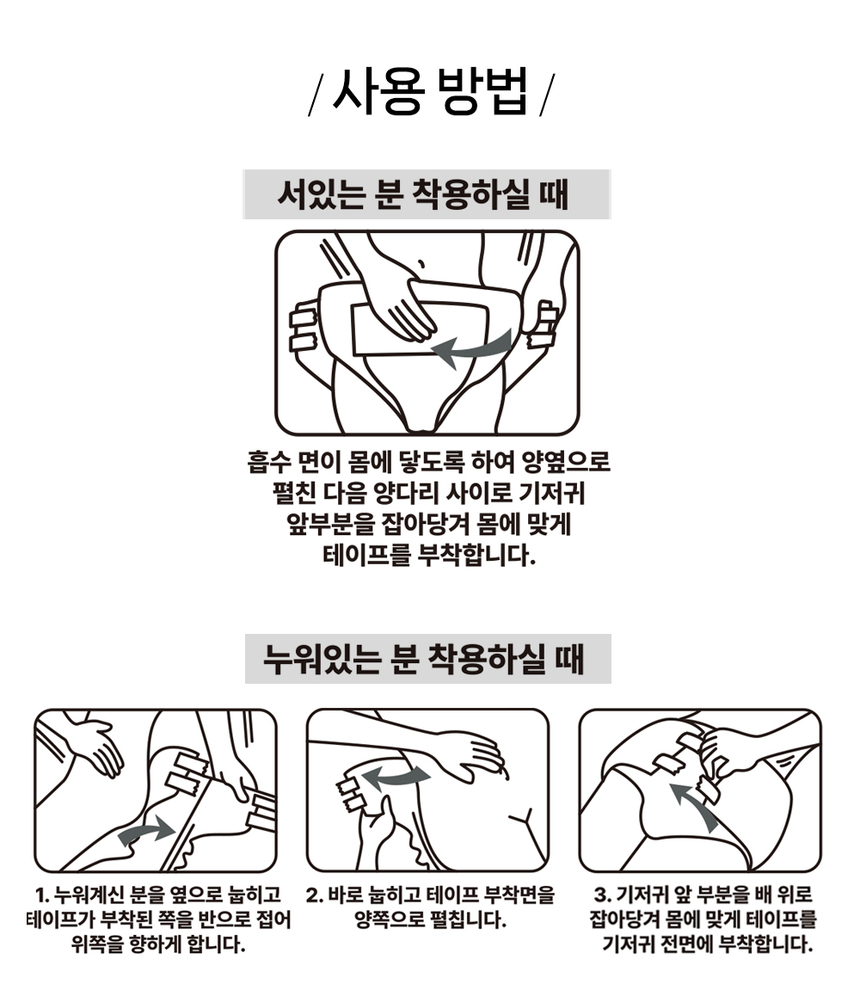 / 사용 방법 /

서있는 분 착용하실 때

흡수 면이 몸에 닿도록 하여 양옆으로 펼친 다음 양다리 사이로 기저귀 앞부분을 잡아당겨 몸에 맞게 테이프를 부착합니다.

누워있는 분 착용하실 때

1. 누워계신 분을 옆으로 눕히고 테이프가 부착된 쪽을 반으로 접어 위쪽을 향하게 합니다.

2. 바로 눕히고 테이프 부착면을 양쪽으로 펼칩니다.

3. 기저귀 앞 부분을 배 위로 잡아당겨 몸에 맞게 테이프를 기저귀 전면에 부착합니다.