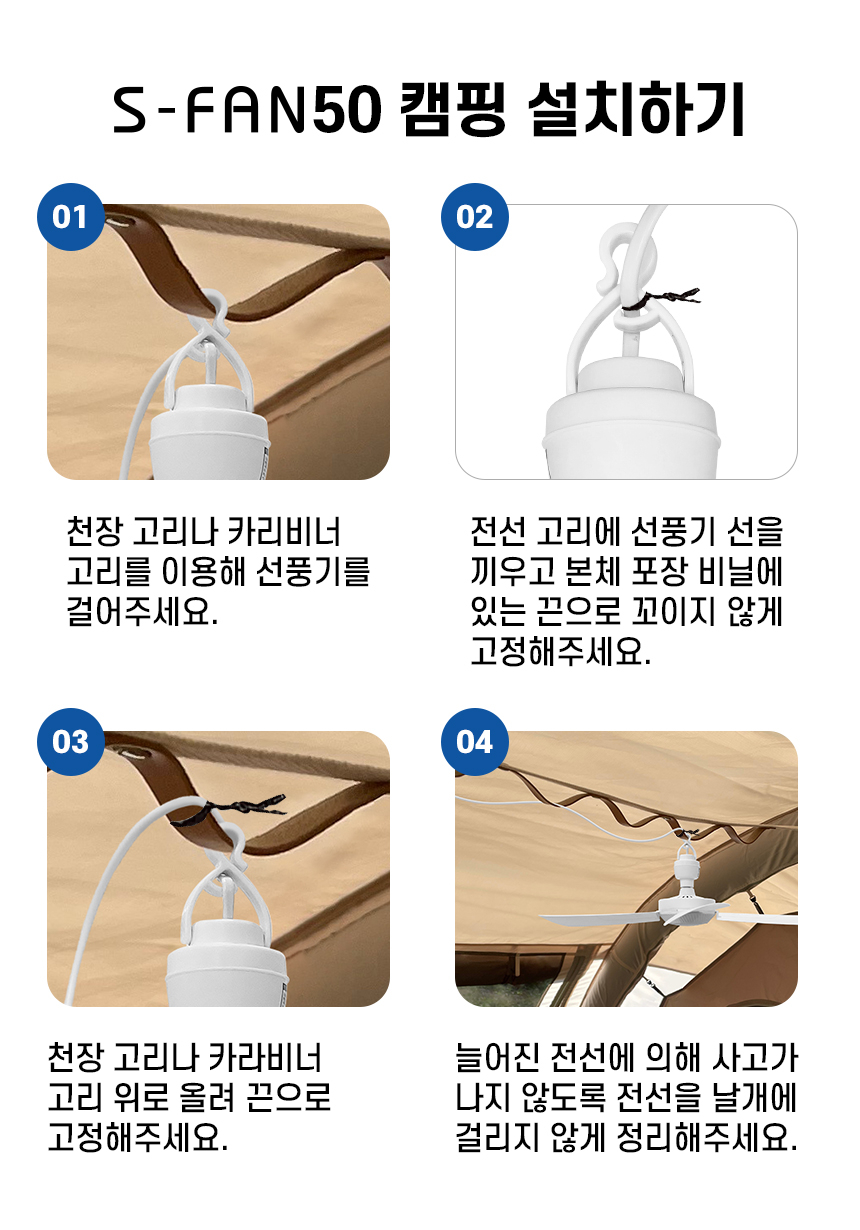 S-FAN50 캠핑 설치하기

01

천장 고리나 카리비너 고리를 이용해 선풍기를 걸어주세요.

02

전선 고리에 선풍기 선을 끼우고 본체 포장 비닐에 있는 끈으로 꼬이지 않게 고정해주세요.

03

천장 고리나 카라비너 고리 위로 올려 끈으로 고정해주세요.

04

늘어진 전선에 의해 사고가 나지 않도록 전선을 날개에 걸리지 않게 정리해주세요.