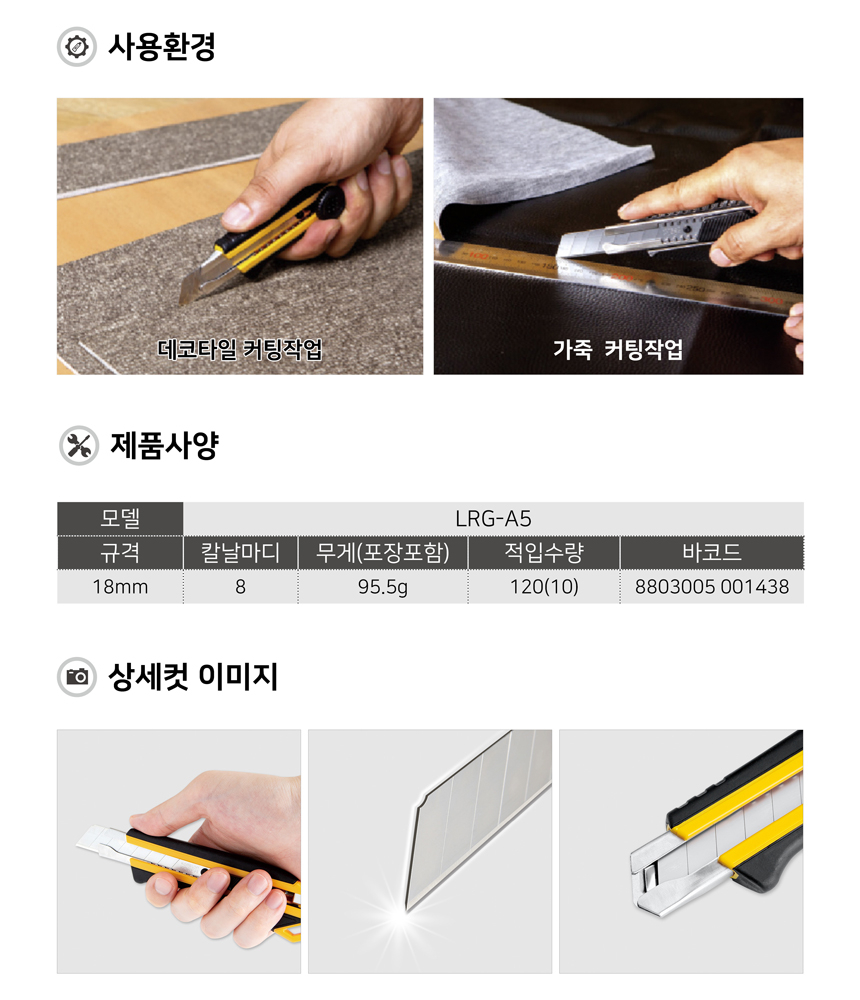 사용환경

데코타일 커팅작업

가죽 커팅작업

제품사양

| 모델 | LRG-A5 | | | |
|---|---|---|---|---|
| 규격 | 칼날마디 | 무게(포장포함) | 적입수량 | 바코드 |
| 18mm | 8 | 95.5g | 120(10) | 8803005 001438 |

상세컷 이미지