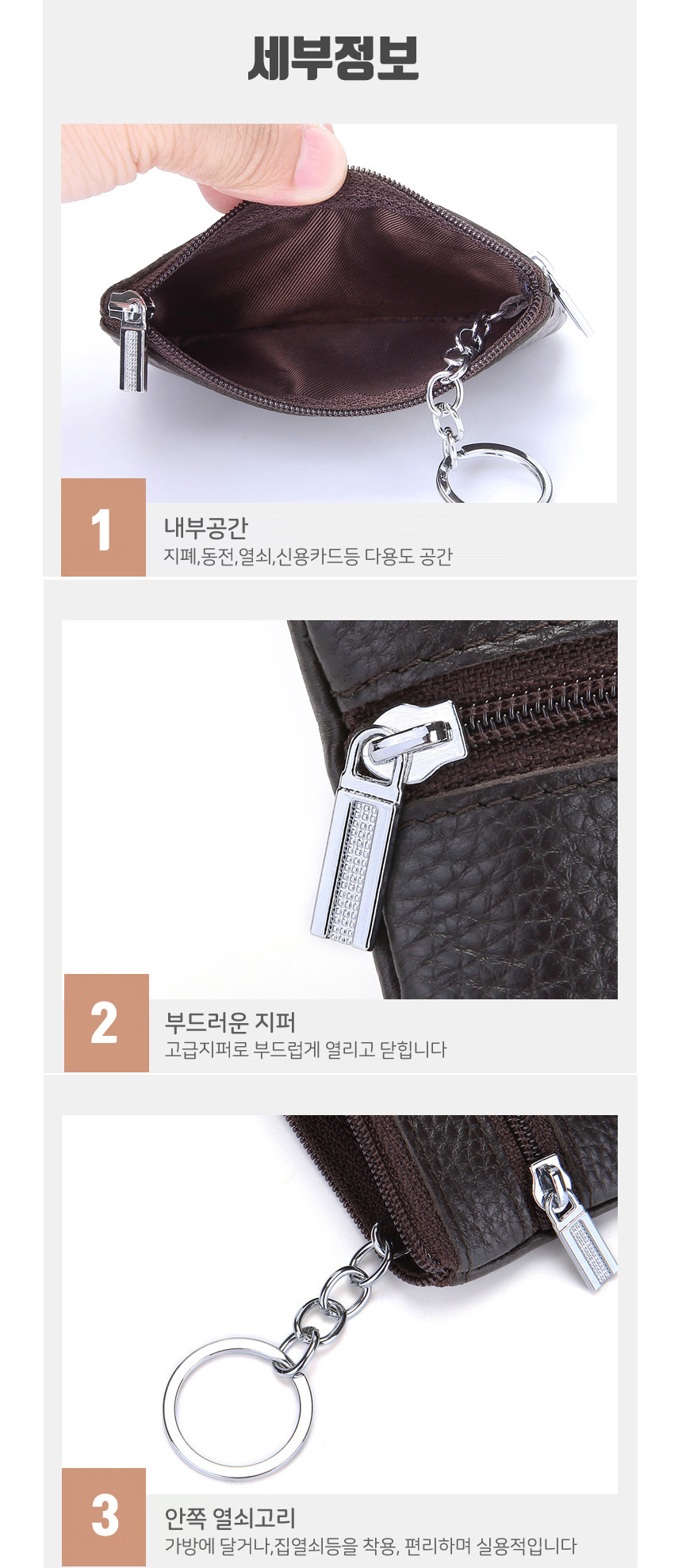 세부정보

1
내부공간
지폐,동전,열쇠,신용카드등 다용도 공간

2
부드러운 지퍼
고급지퍼로 부드럽게 열리고 닫힙니다

3
안쪽 열쇠고리
가방에 달거나,집열쇠등을 착용, 편리하며 실용적입니다