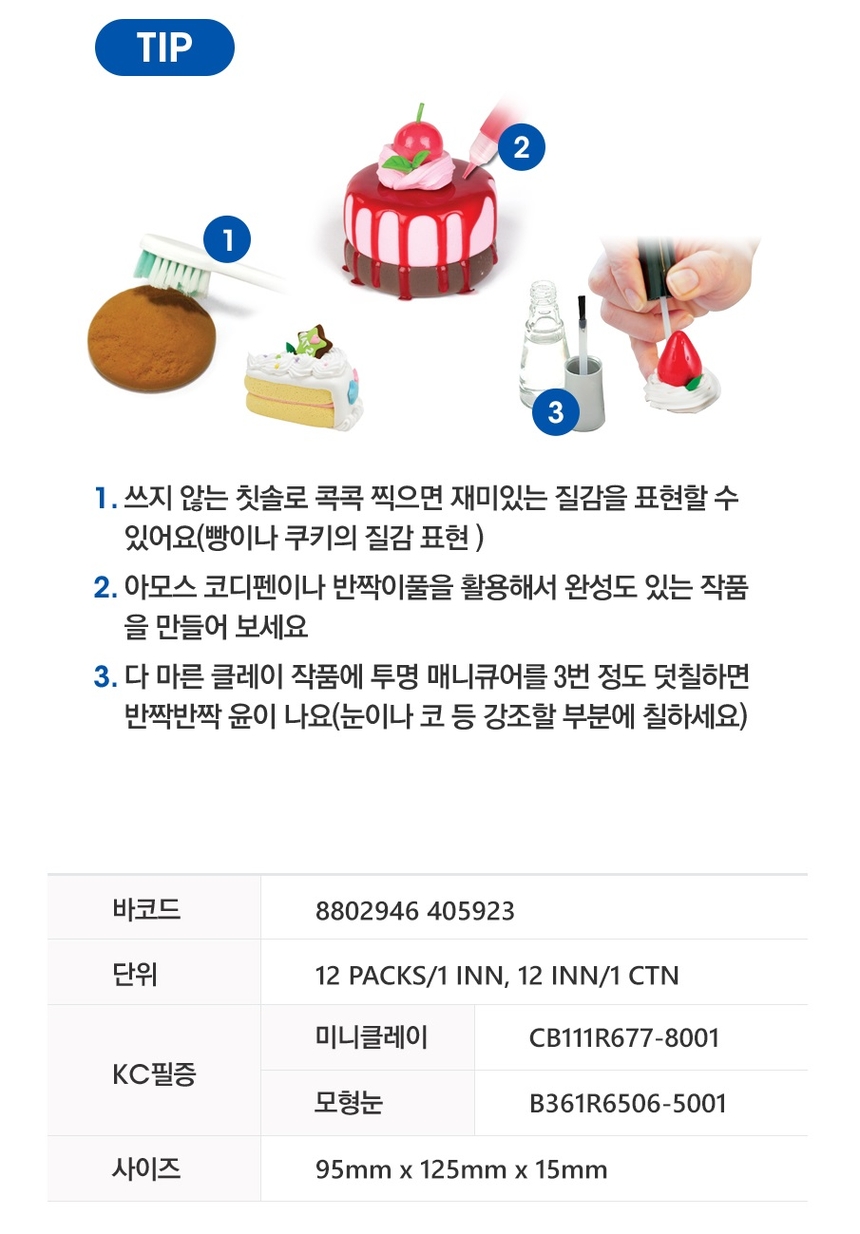 TIP

1

2

3

1. 쓰지 않는 칫솔로 콕콕 찍으면 재미있는 질감을 표현할 수 있어요(빵이나 쿠키의 질감 표현 )

2. 아모스 코디펜이나 반짝이풀을 활용해서 완성도 있는 작품을 만들어 보세요

3. 다 마른 클레이 작품에 투명 매니큐어를 3번 정도 덧칠하면 반짝반짝 윤이 나요(눈이나 코 등 강조할 부분에 칠하세요)

| 바코드 | 8802946 405923 | |
|---|---|---|
| 단위 | 12 PACKS/1 INN, 12 INN/1 CTN | |
| KC필증 | 미니클레이 | CB111R677-8001 |
| | 모형눈 | B361R6506-5001 |
| 사이즈 | 95mm x 125mm x 15mm | |