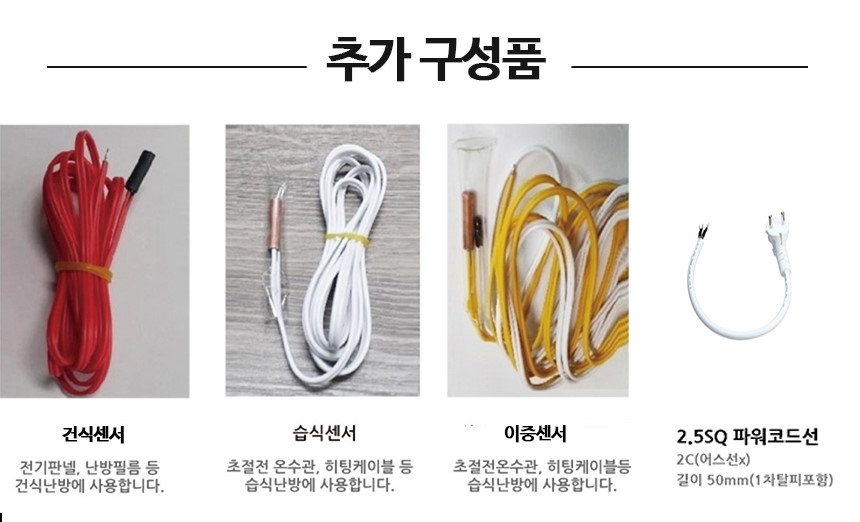 추가 구성품

건식센서

전기판넬, 난방필름 등 건식난방에 사용합니다.

습식센서

초절전 온수관, 히팅케이블 등 습식난방에 사용합니다.

이중센서

초절전온수관, 히팅케이블등 습식난방에 사용합니다.

2.5SQ 파워코드선

2C(어스선x)
길이 50mm(1차탈피포함)