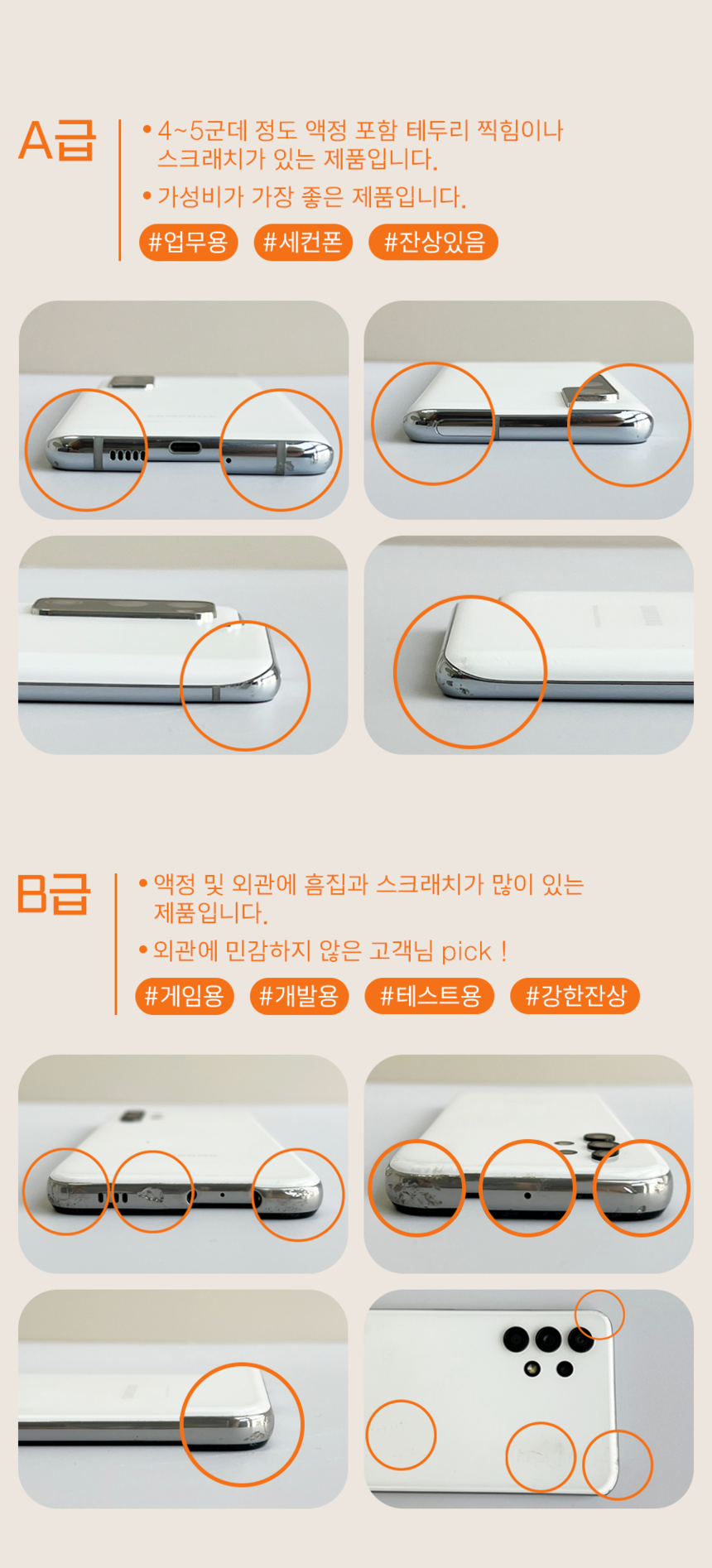 A급

• 4~5군데 정도 액정 포함 테두리 찍힘이나 스크래치가 있는 제품입니다.

• 가성비가 가장 좋은 제품입니다.

#업무용 #세컨폰 #잔상있음

B급

• 액정 및 외관에 흠집과 스크래치가 많이 있는 제품입니다.

• 외관에 민감하지 않은 고객님 pick !

#게임용 #개발용 #테스트용 #강한잔상