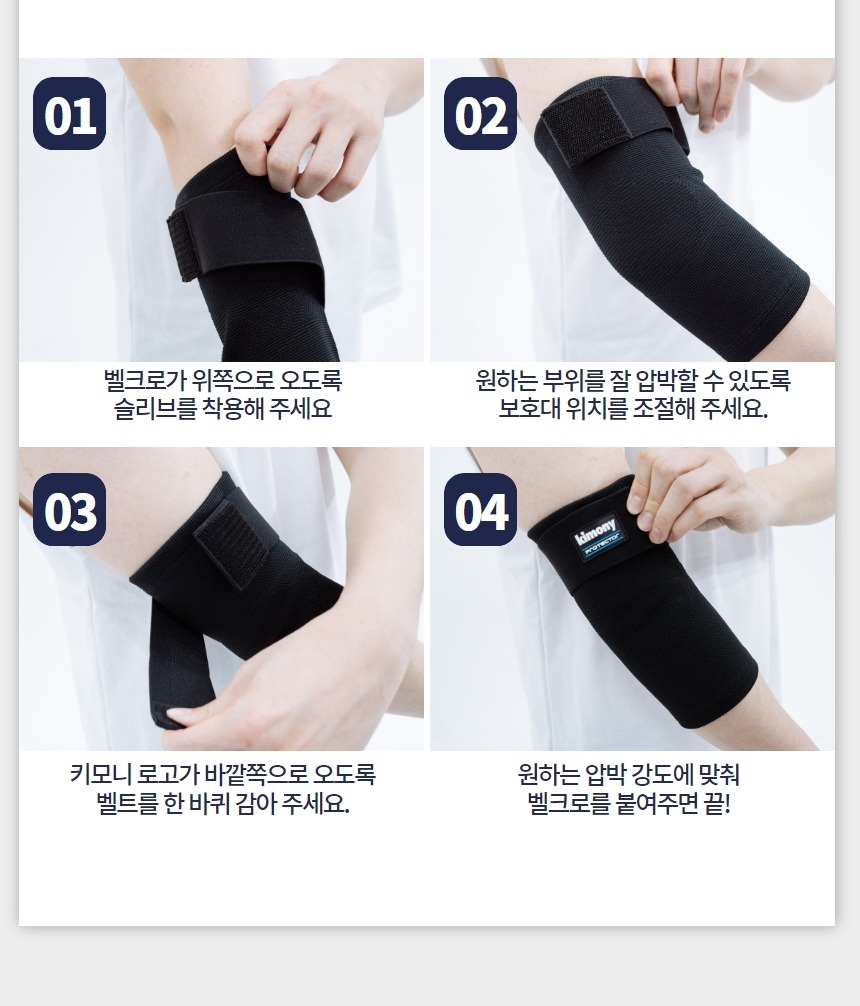 01

벨크로가 위쪽으로 오도록
슬리브를 착용해 주세요

02

원하는 부위를 잘 압박할 수 있도록
보호대 위치를 조절해 주세요.

03

키모니 로고가 바깥쪽으로 오도록
벨트를 한 바퀴 감아 주세요.

04

kimony
PROTECTOR

원하는 압박 강도에 맞춰
벨크로를 붙여주면 끝!