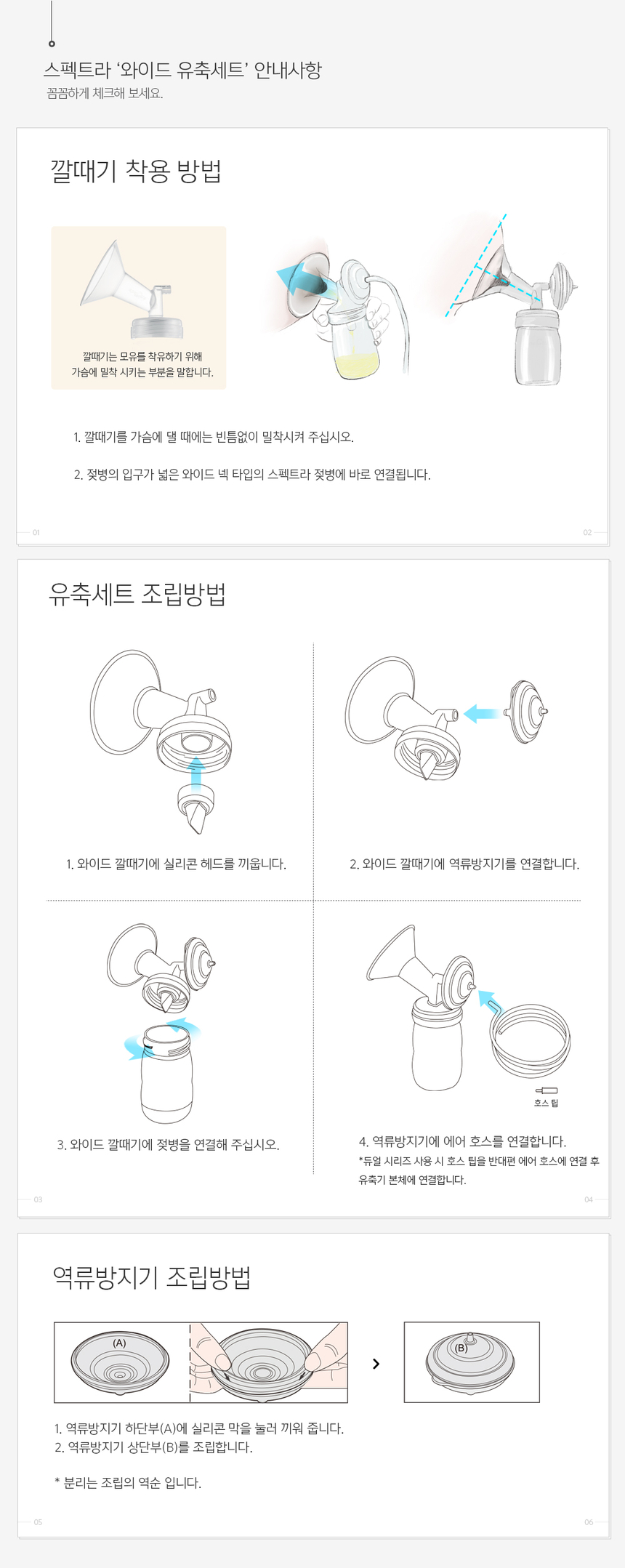 스펙트라 '와이드 유축세트' 안내사항
꼼꼼하게 체크해 보세요.

깔때기 착용 방법

깔때기는 모유를 착유하기 위해 가슴에 밀착 시키는 부분을 말합니다.

1. 깔때기를 가슴에 댈 때에는 빈틈없이 밀착시켜 주십시오.

2. 젖병의 입구가 넓은 와이드 넥 타입의 스펙트라 젖병에 바로 연결됩니다.

01

02

유축세트 조립방법

1. 와이드 깔때기에 실리콘 헤드를 끼웁니다.

2. 와이드 깔때기에 역류방지기를 연결합니다.

3. 와이드 깔때기에 젖병을 연결해 주십시오.

호스 팁

4. 역류방지기에 에어 호스를 연결합니다.
*듀얼 시리즈 사용 시 호스 팁을 반대편 에어 호스에 연결 후 유축기 본체에 연결합니다.

03

04

역류방지기 조립방법

(A)

(B)

1. 역류방지기 하단부(A)에 실리콘 막을 눌러 끼워 줍니다.
2. 역류방지기 상단부(B)를 조립합니다.

* 분리는 조립의 역순 입니다.

05

06