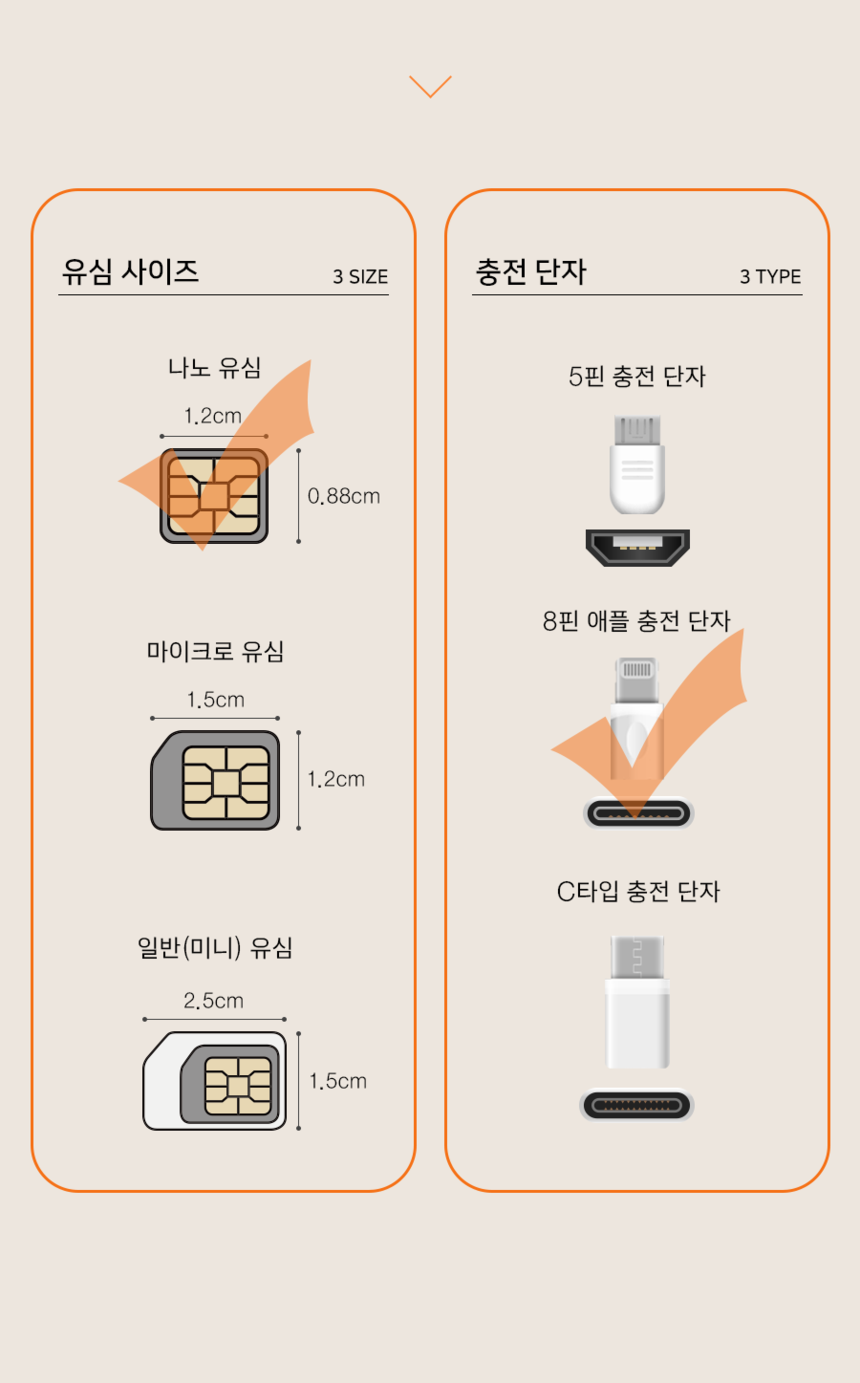 유심 사이즈 3 SIZE

나노 유심

1.2cm

0.88cm

마이크로 유심

1.5cm

1.2cm

일반(미니) 유심

2.5cm

1.5cm

충전 단자 3 TYPE

5핀 충전 단자

8핀 애플 충전 단자

C타입 충전 단자