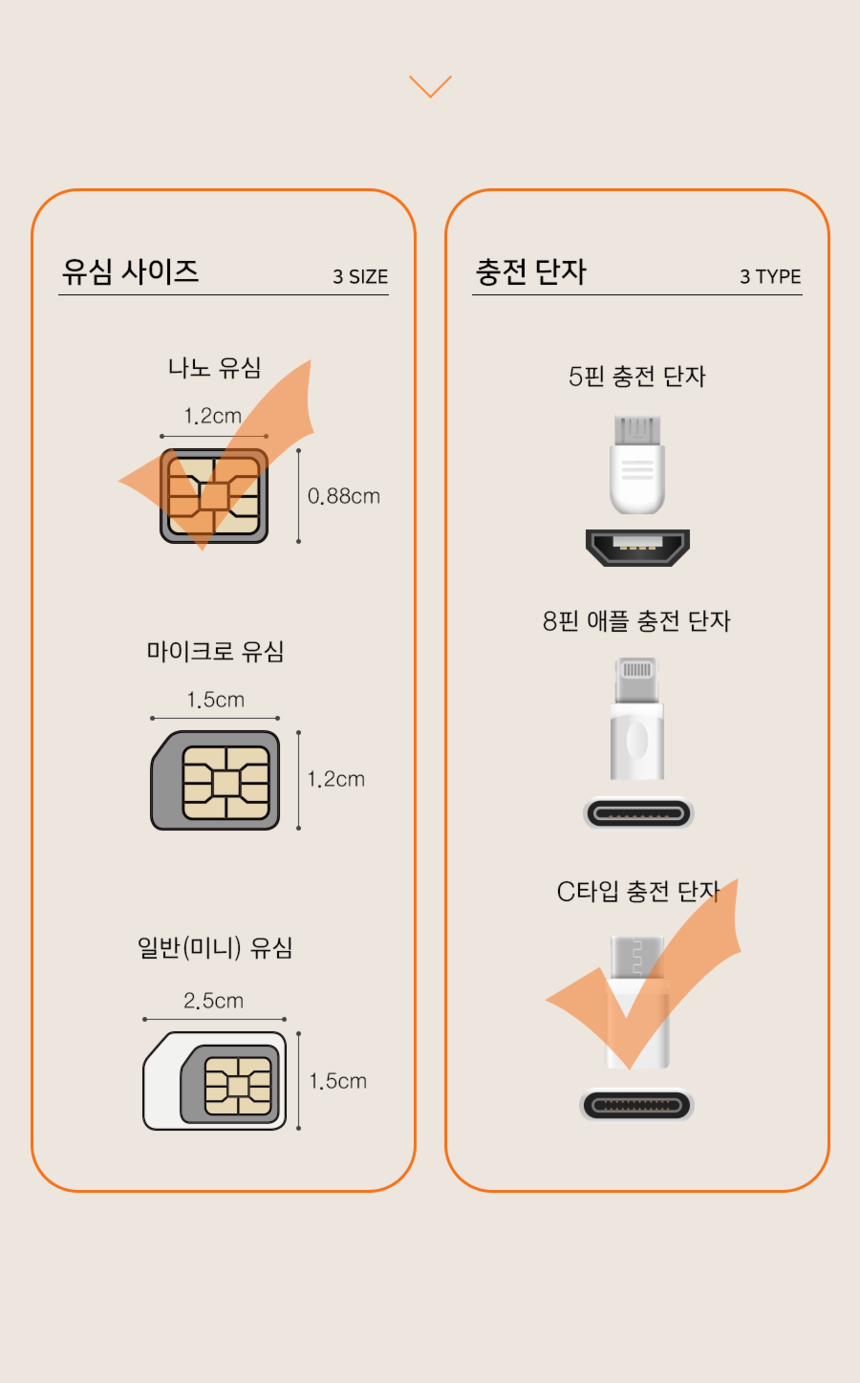 유심 사이즈 3 SIZE

나노 유심

1.2cm

0.88cm

마이크로 유심

1.5cm

1.2cm

일반(미니) 유심

2.5cm

1.5cm

충전 단자 3 TYPE

5핀 충전 단자

8핀 애플 충전 단자

C타입 충전 단자