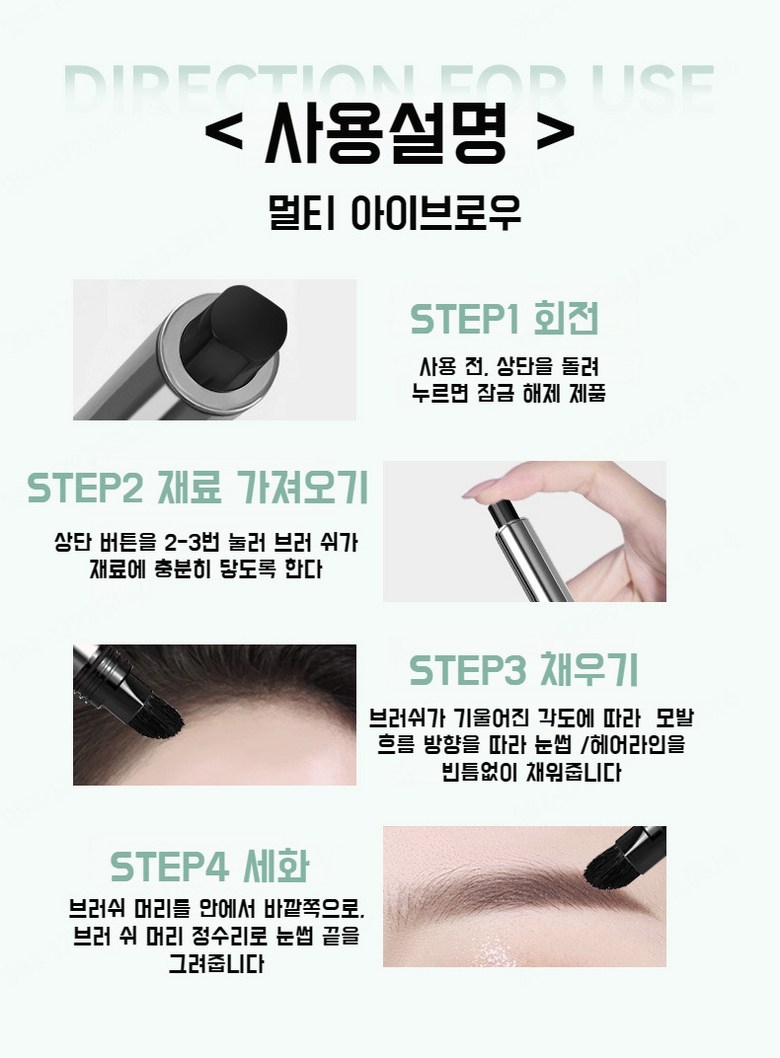 DIRECTION FOR USE

< 사용설명 >

멀티 아이브로우

STEP1 회전

사용 전, 상단을 돌려 누르면 잠금 해제 제품

STEP2 재료 가져오기

상단 버튼을 2-3번 눌러 브러 쉬가 재료에 충분히 닿도록 한다

STEP3 채우기

브러쉬가 기울어진 각도에 따라 모발 흐름 방향을 따라 눈썹 /헤어라인을 빈틈없이 채워줍니다

STEP4 세화

브러쉬 머리를 안에서 바깥쪽으로, 브러 쉬 머리 정수리로 눈썹 끝을 그려줍니다