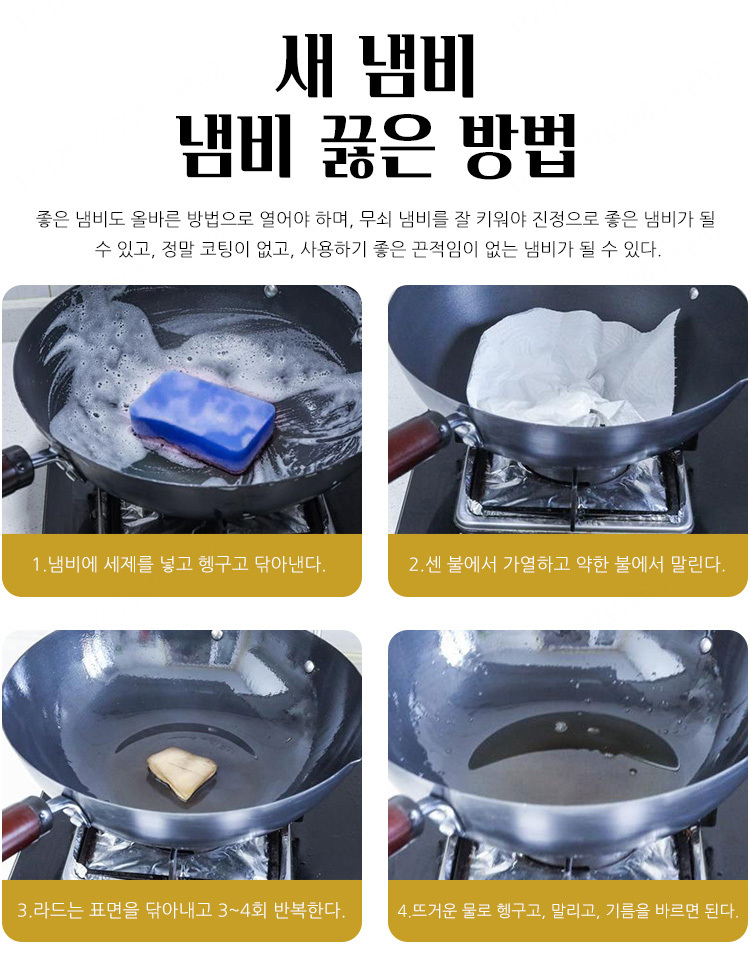 새 냄비
냄비 끓은 방법

좋은 냄비도 올바른 방법으로 열어야 하며, 무쇠 냄비를 잘 키워야 진정으로 좋은 냄비가 될 수 있고, 정말 코팅이 없고, 사용하기 좋은 끈적임이 없는 냄비가 될 수 있다.

1.냄비에 세제를 넣고 헹구고 닦아낸다.

2.센 불에서 가열하고 약한 불에서 말린다.

3.라드는 표면을 닦아내고 3~4회 반복한다.

4.뜨거운 물로 헹구고, 말리고, 기름을 바르면 된다.