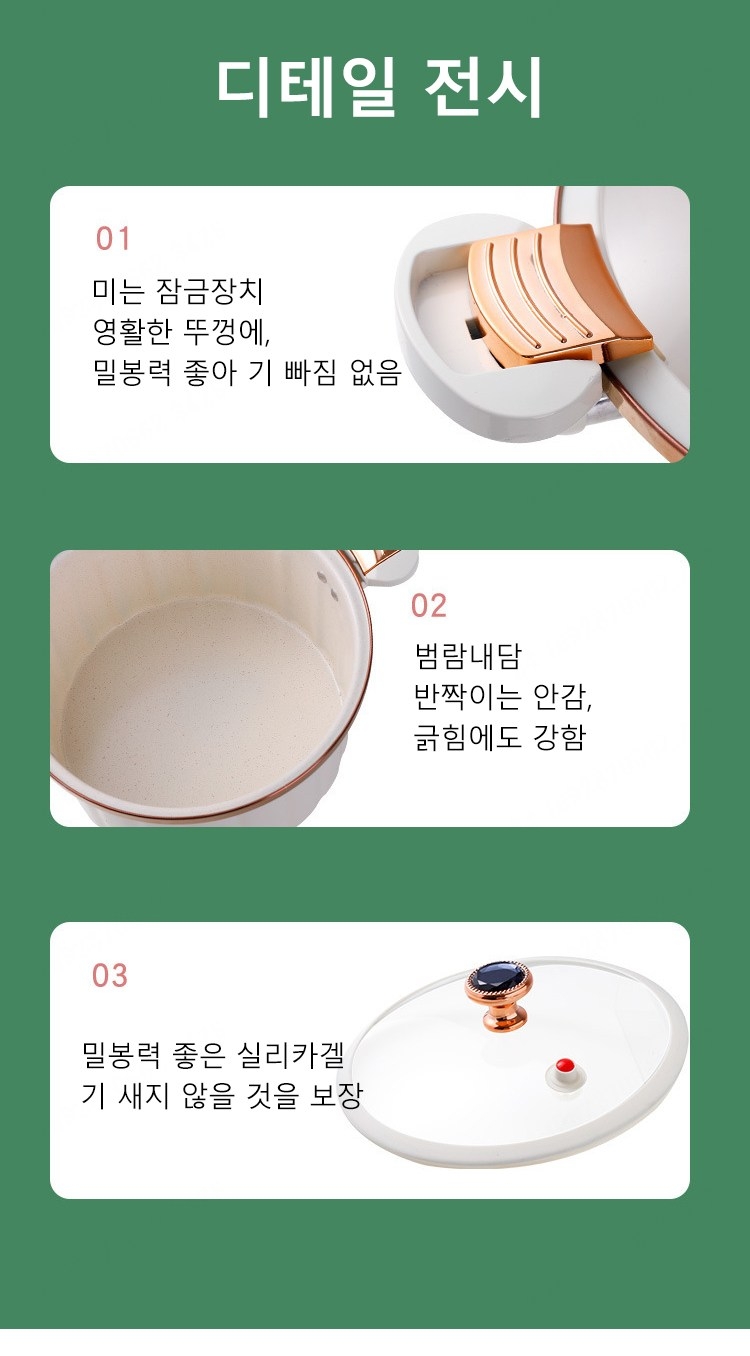 디테일 전시

01

미는 잠금장치
영활한 뚜껑에,
밀봉력 좋아 기 빠짐 없음

02

범람내담
반짝이는 안감,
긁힘에도 강함

03

밀봉력 좋은 실리카겔
기 새지 않을 것을 보장