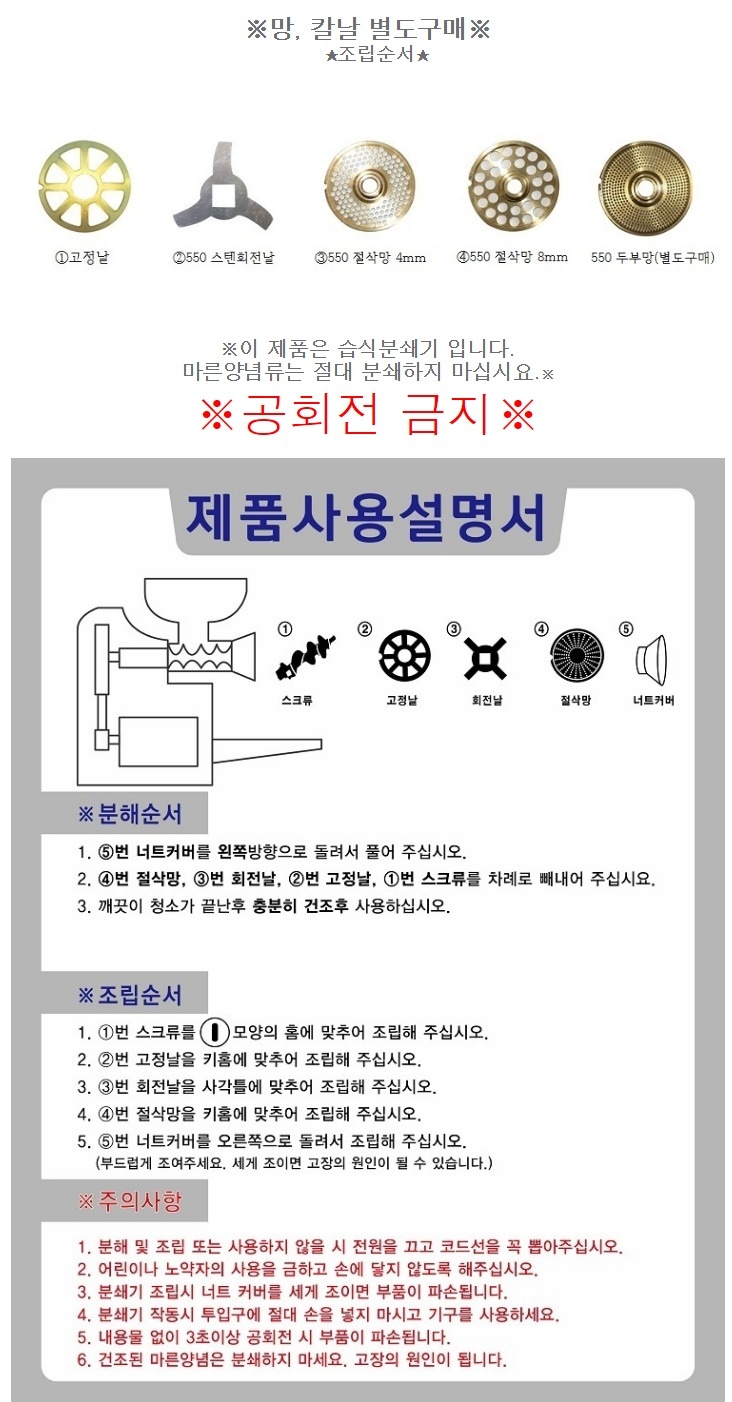 ※망, 칼날 별도구매※
★조립순서★

①고정날
②550 스텐회전날
③550 절삭망 4mm
④550 절삭망 8mm
550 두부망(별도구매)

※이 제품은 습식분쇄기 입니다.
마른양념류는 절대 분쇄하지 마십시요.※

※공회전 금지※

제품사용설명서

① 스크류
② 고정날
③ 회전날
④ 절삭망
⑤ 너트커버

※분해순서

1. ⑤번 너트커버를 왼쪽방향으로 돌려서 풀어 주십시오.
2. ④번 절삭망, ③번 회전날, ②번 고정날, ①번 스크류를 차례로 빼내어 주십시요.
3. 깨끗이 청소가 끝난후 충분히 건조후 사용하십시오.

※조립순서

1. ①번 스크류를 모양의 홈에 맞추어 조립해 주십시오.
2. ②번 고정날을 키홈에 맞추어 조립해 주십시오.
3. ③번 회전날을 사각틀에 맞추어 조립해 주십시오.
4. ④번 절삭망을 키홈에 맞추어 조립해 주십시오.
5. ⑤번 너트커버를 오른쪽으로 돌려서 조립해 주십시오.
(부드럽게 조여주세요. 세게 조이면 고장의 원인이 될 수 있습니다.)

※주의사항

1. 분해 및 조립 또는 사용하지 않을 시 전원을 끄고 코드선을 꼭 뽑아주십시오.
2. 어린이나 노약자의 사용을 금하고 손에 닿지 않도록 해주십시오.
3. 분쇄기 조립시 너트 커버를 세게 조이면 부품이 파손됩니다.
4. 분쇄기 작동시 투입구에 절대 손을 넣지 마시고 기구를 사용하세요.
5. 내용물 없이 3초이상 공회전 시 부품이 파손됩니다.
6. 건조된 마른양념은 분쇄하지 마세요. 고장의 원인이 됩니다.