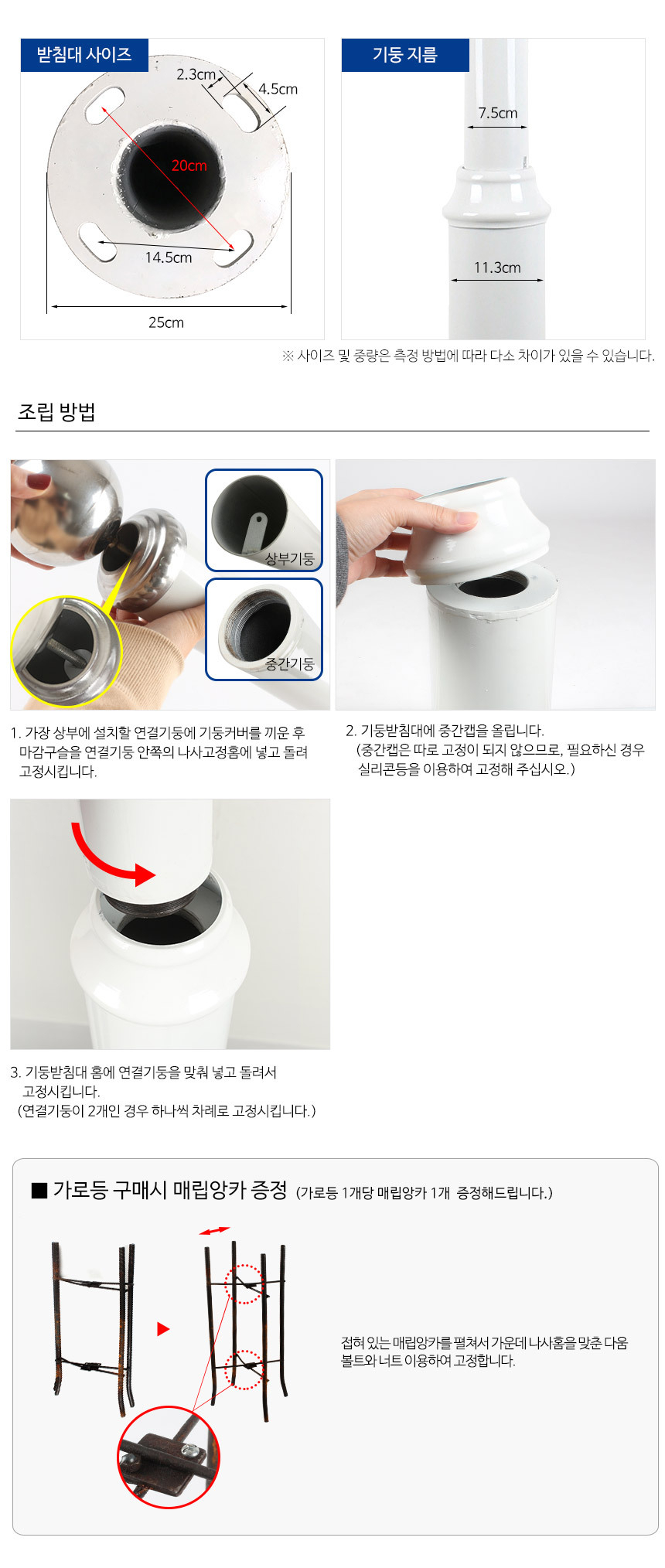 받침대 사이즈

2.3cm
4.5cm
20cm
14.5cm
25cm

기둥 지름

7.5cm
11.3cm

※ 사이즈 및 중량은 측정 방법에 따라 다소 차이가 있을 수 있습니다.

조립 방법

상부기둥
중간기둥

1. 가장 상부에 설치할 연결기둥에 기둥커버를 끼운 후 마감구슬을 연결기둥 안쪽의 나사고정홈에 넣고 돌려 고정시킵니다.

2. 기둥받침대에 중간캡을 올립니다. (중간캡은 따로 고정이 되지 않으므로, 필요하신 경우 실리콘등을 이용하여 고정해 주십시오.)

3. 기둥받침대 홈에 연결기둥을 맞춰 넣고 돌려서 고정시킵니다. (연결기둥이 2개인 경우 하나씩 차례로 고정시킵니다.)

■ 가로등 구매시 매립앙카 증정 (가로등 1개당 매립앙카 1개 증정해드립니다.)

접혀 있는 매립앙카를 펼쳐서 가운데 나사홈을 맞춘 다음 볼트와 너트 이용하여 고정합니다.