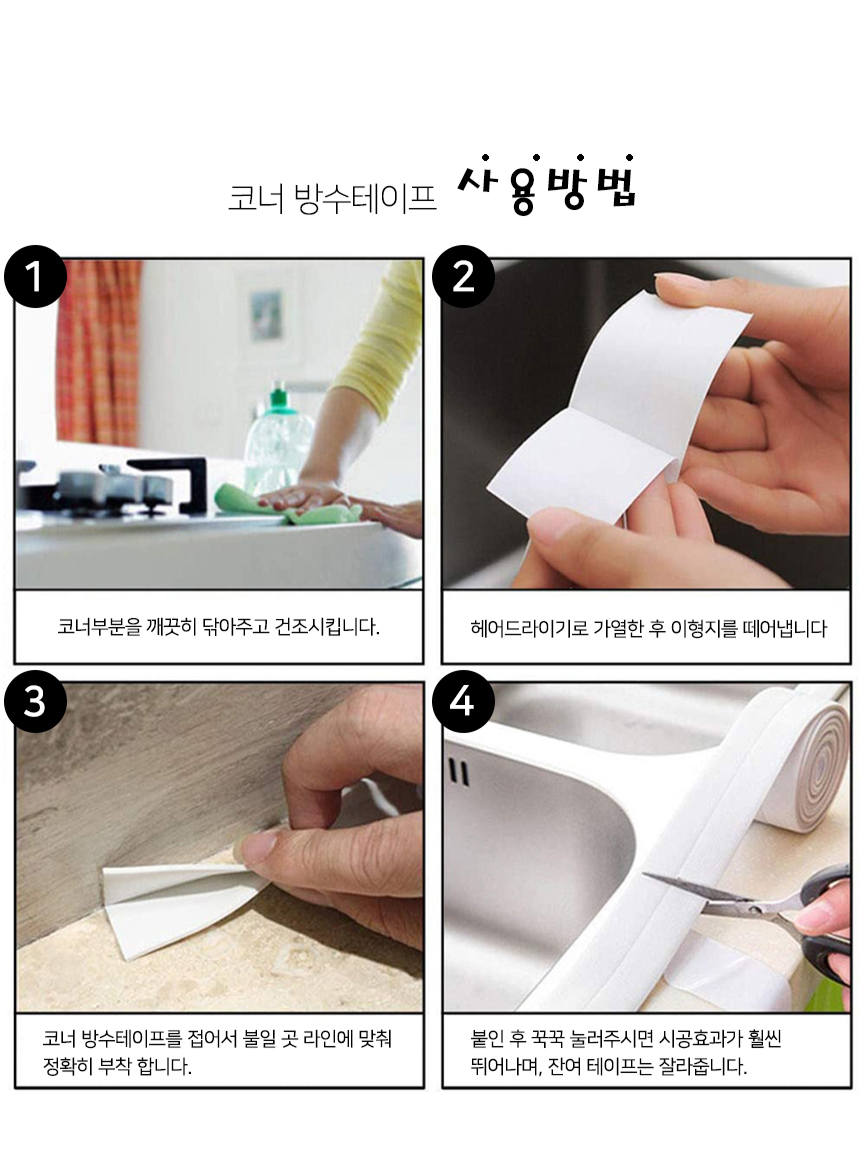 코너 방수테이프 사용방법

1

코너부분을 깨끗히 닦아주고 건조시킵니다.

2

헤어드라이기로 가열한 후 이형지를 떼어냅니다

3

코너 방수테이프를 접어서 붙일 곳 라인에 맞춰 정확히 부착 합니다.

4

붙인 후 꾹꾹 눌러주시면 시공효과가 훨씬 뛰어나며, 잔여 테이프는 잘라줍니다.