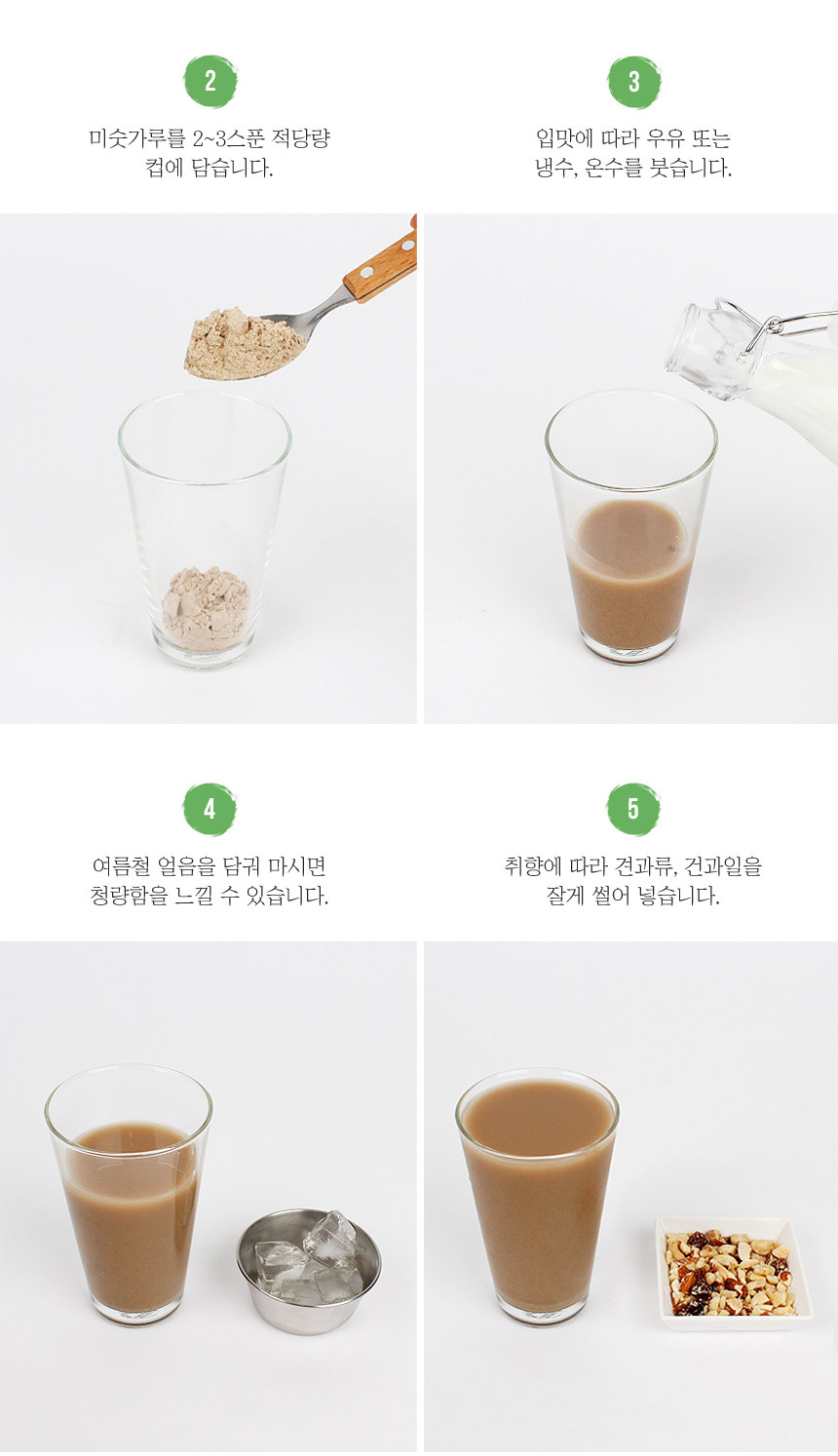 2

미숫가루를 2~3스푼 적당량 컵에 담습니다.

3

입맛에 따라 우유 또는 냉수, 온수를 붓습니다.

4

여름철 얼음을 담궈 마시면 청량함을 느낄 수 있습니다.

5

취향에 따라 견과류, 건과일을 잘게 썰어 넣습니다.