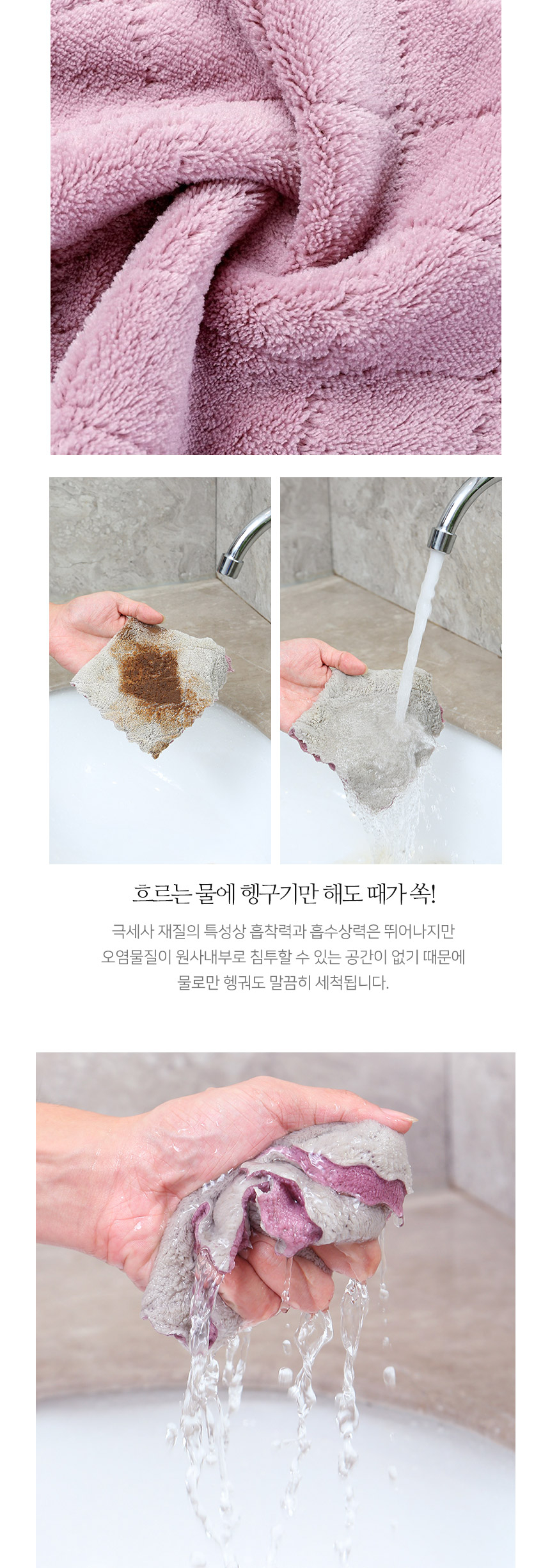 흐르는 물에 헹구기만 해도 때가 쏙!

극세사 재질의 특성상 흡착력과 흡수상력은 뛰어나지만
오염물질이 원사내부로 침투할 수 있는 공간이 없기 때문에
물로만 헹궈도 말끔히 세척됩니다.