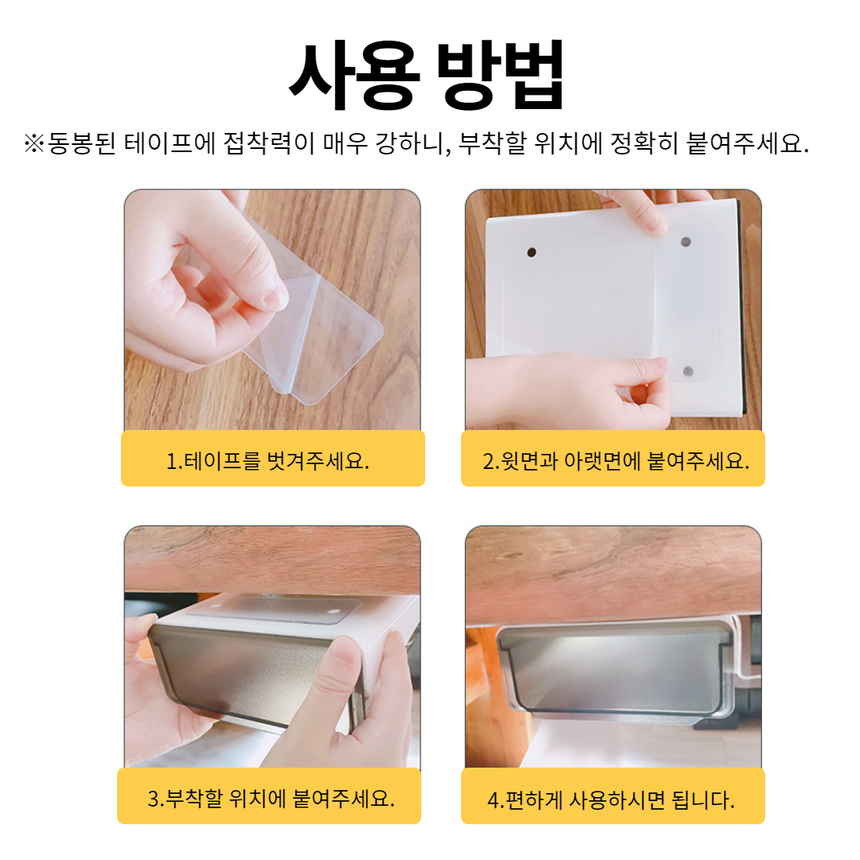 사용 방법

※동봉된 테이프에 접착력이 매우 강하니, 부착할 위치에 정확히 붙여주세요.

1.테이프를 벗겨주세요.

2.윗면과 아랫면에 붙여주세요.

3.부착할 위치에 붙여주세요.

4.편하게 사용하시면 됩니다.