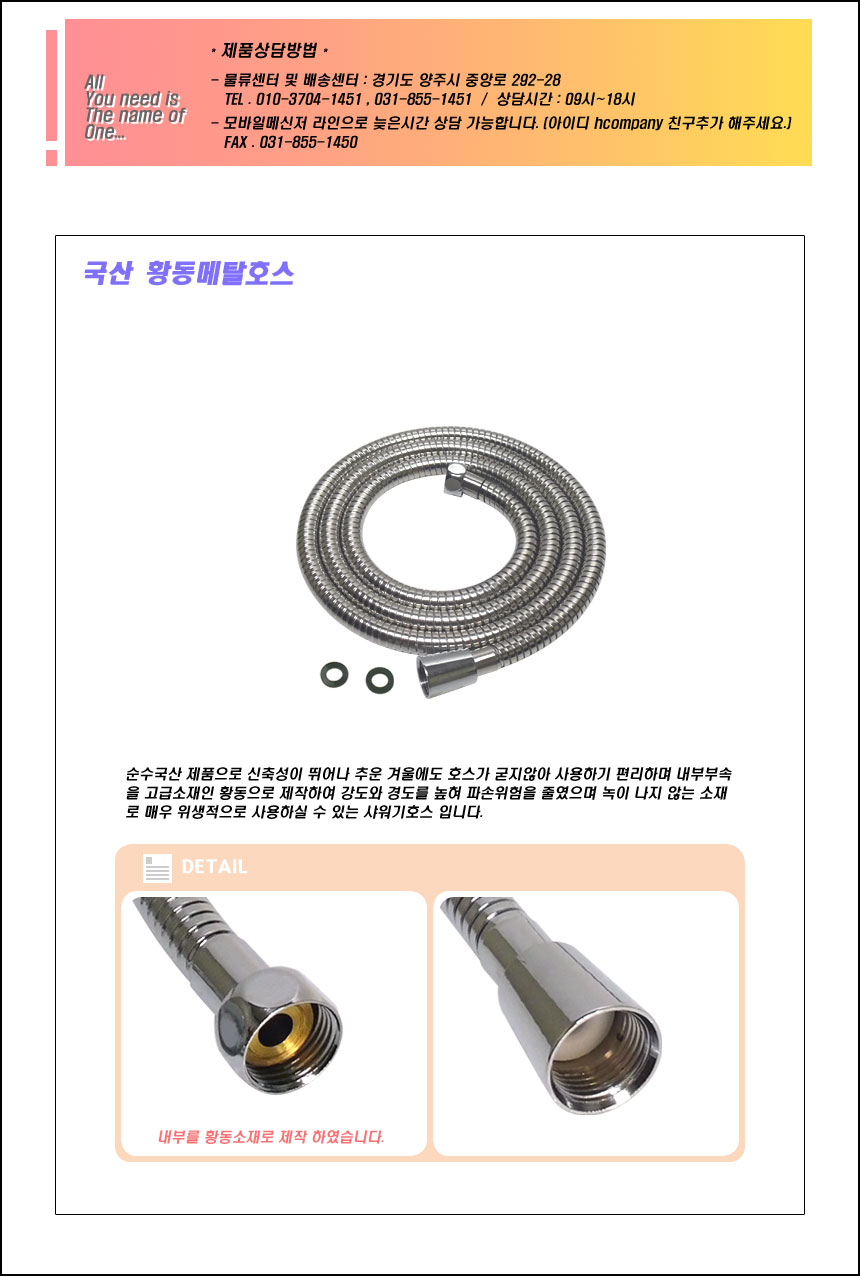 All
You need is
The name of
One...

* 제품상담방법 *

- 물류센터 및 배송센터 : 경기도 양주시 중앙로 292-28
TEL . 010-3704-1451 , 031-855-1451 / 상담시간 : 09시~18시

- 모바일메신저 라인으로 늦은시간 상담 가능합니다. (아이디 hcompany 친구추가 해주세요.)
FAX . 031-855-1450

국산 황동메탈호스

순수국산 제품으로 신축성이 뛰어나 추운 겨울에도 호스가 굳지않아 사용하기 편리하며 내부부속을 고급소재인 황동으로 제작하여 강도와 경도를 높혀 파손위험을 줄였으며 녹이 나지 않는 소재로 매우 위생적으로 사용하실 수 있는 샤워기호스 입니다.

DETAIL

내부를 황동소재로 제작 하였습니다.