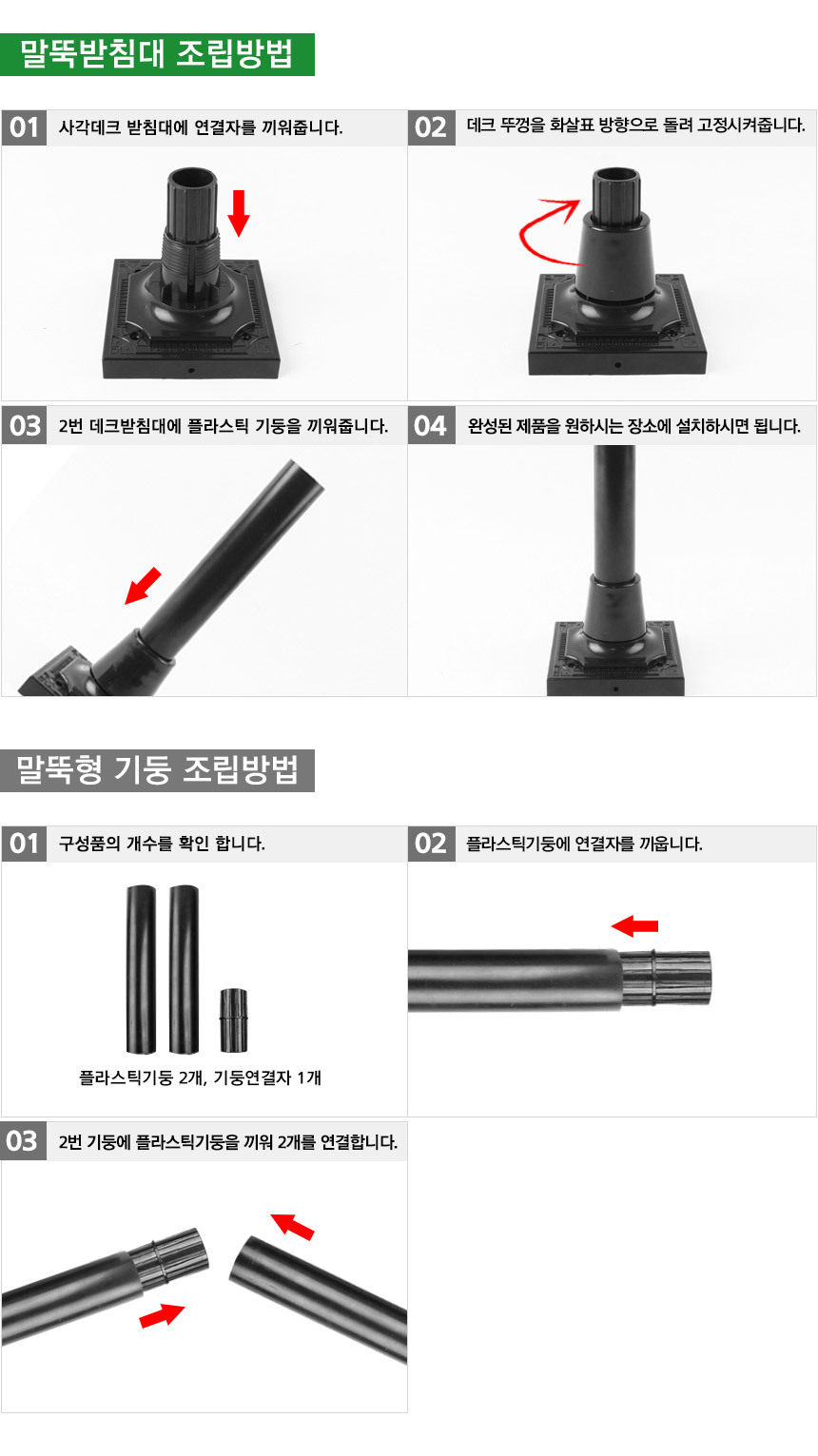 말뚝받침대 조립방법

01 사각데크 받침대에 연결자를 끼워줍니다.

02 데크 뚜껑을 화살표 방향으로 돌려 고정시켜줍니다.

03 2번 데크받침대에 플라스틱 기둥을 끼워줍니다.

04 완성된 제품을 원하시는 장소에 설치하시면 됩니다.

말뚝형 기둥 조립방법

01 구성품의 개수를 확인 합니다.

플라스틱기둥 2개, 기둥연결자 1개

02 플라스틱기둥에 연결자를 끼웁니다.

03 2번 기둥에 플라스틱기둥을 끼워 2개를 연결합니다.