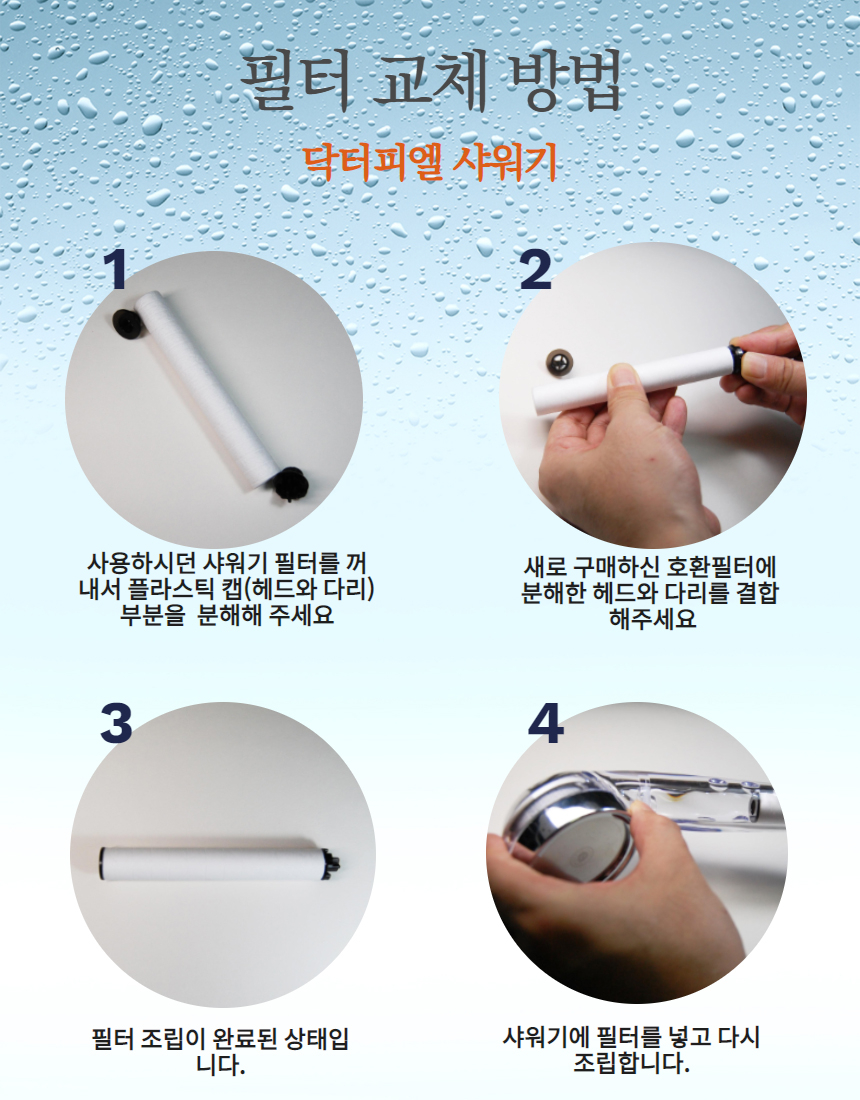 필터 교체 방법

닥터피엘 샤워기

1

사용하시던 샤워기 필터를 꺼내서 플라스틱 캡(헤드와 다리) 부분을  분해해 주세요

2

새로 구매하신 호환필터에 분해한 헤드와 다리를 결합 해주세요

3

필터 조립이 완료된 상태입니다.

4

샤워기에 필터를 넣고 다시 조립합니다.